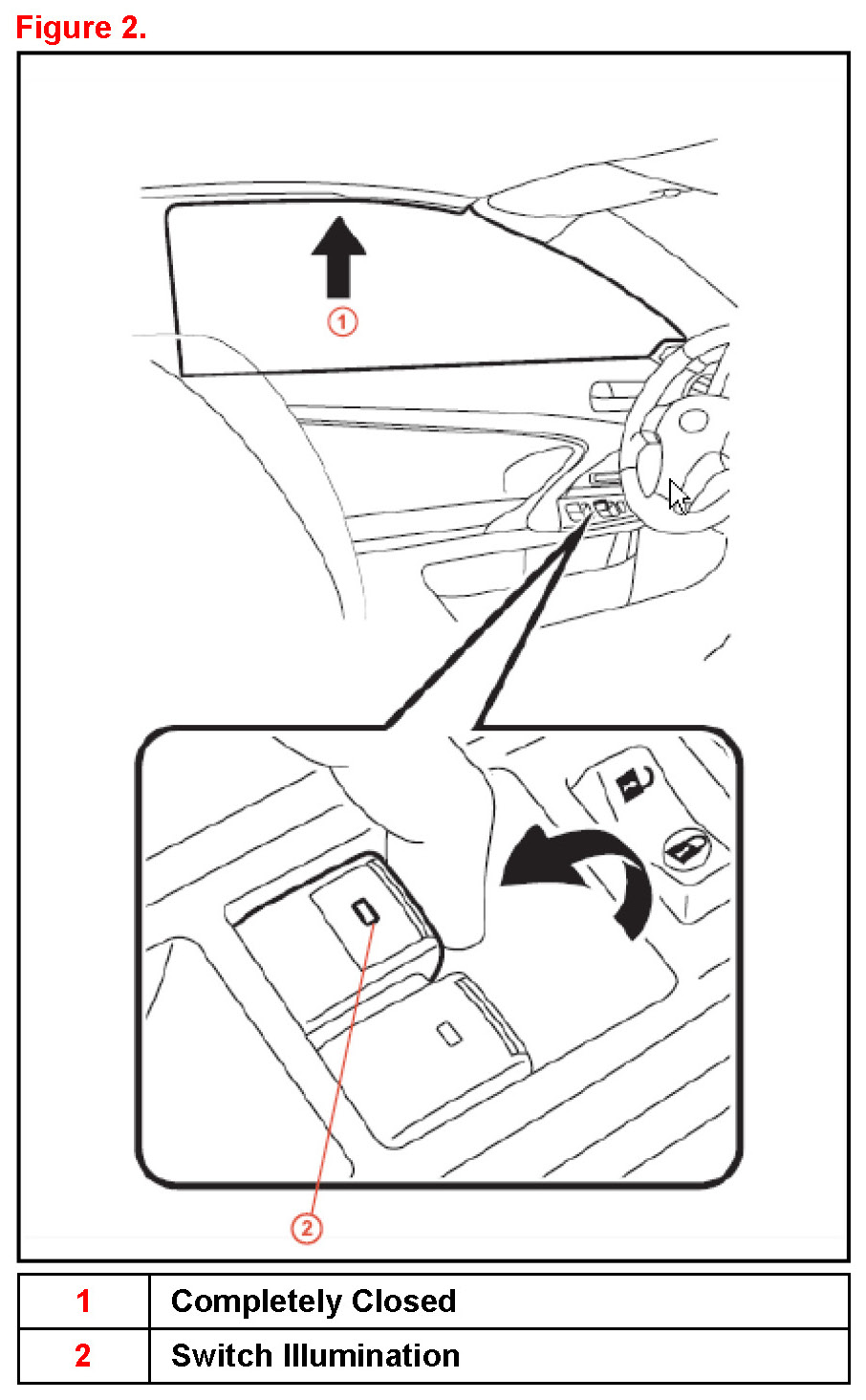 Figure 2.

1

2

| 1 | Completely Closed |
|---|---|
| 2 | Switch Illumination |