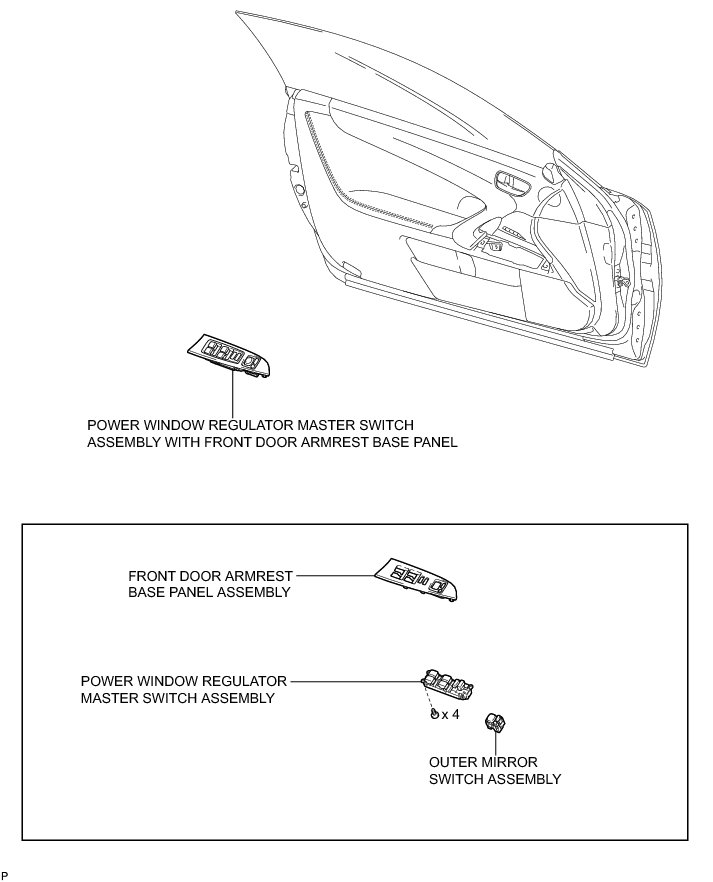 POWER WINDOW REGULATOR MASTER SWITCH ASSEMBLY WITH FRONT DOOR ARMREST BASE PANEL

FRONT DOOR ARMREST BASE PANEL ASSEMBLY

POWER WINDOW REGULATOR MASTER SWITCH ASSEMBLY

x 4

OUTER MIRROR SWITCH ASSEMBLY

P