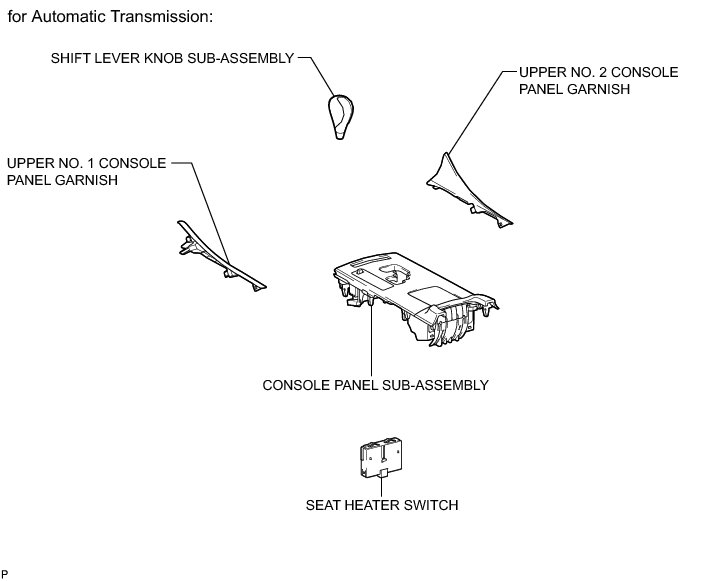 for Automatic Transmission:

SHIFT LEVER KNOB SUB-ASSEMBLY

UPPER NO. 2 CONSOLE PANEL GARNISH

UPPER NO. 1 CONSOLE PANEL GARNISH

CONSOLE PANEL SUB-ASSEMBLY

SEAT HEATER SWITCH

P