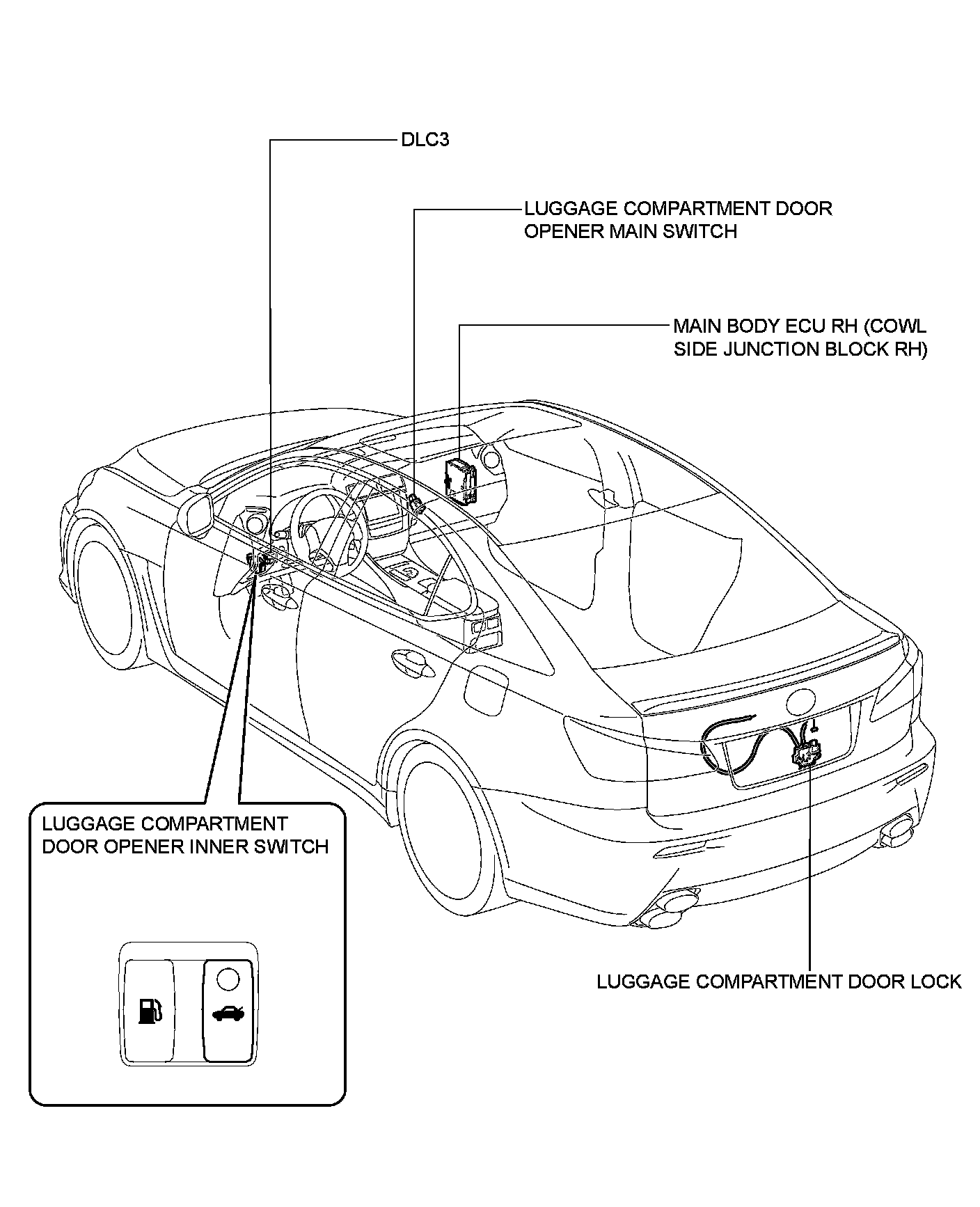 DLC3

LUGGAGE COMPARTMENT DOOR OPENER MAIN SWITCH

MAIN BODY ECU RH (COWL SIDE JUNCTION BLOCK RH)

LUGGAGE COMPARTMENT DOOR OPENER INNER SWITCH

LUGGAGE COMPARTMENT DOOR LOCK