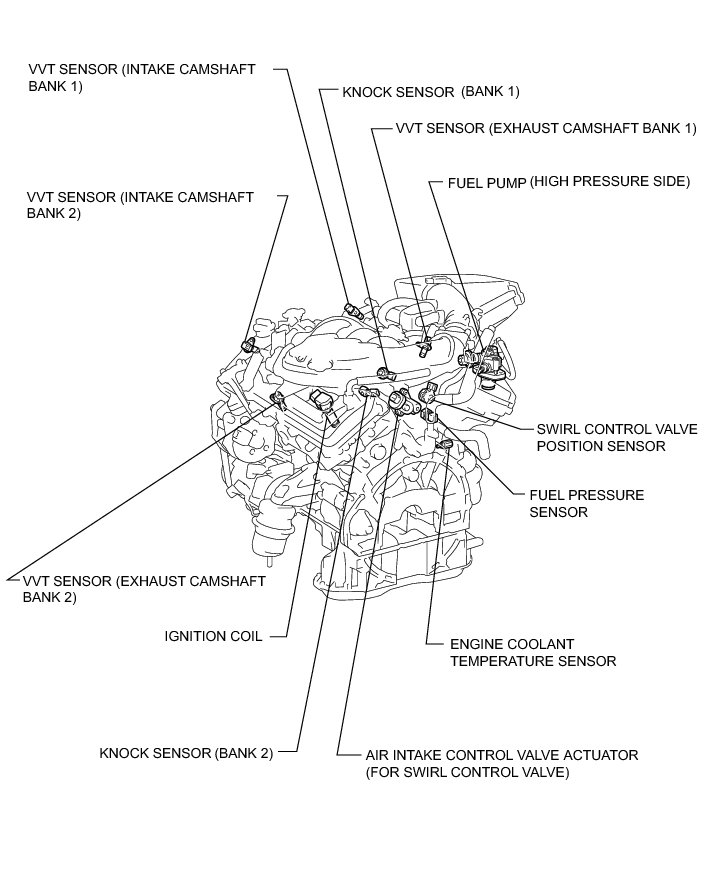 VVT SENSOR (INTAKE CAMSHAFT BANK 1)

KNOCK SENSOR (BANK 1)

VVT SENSOR (EXHAUST CAMSHAFT BANK 1)

FUEL PUMP (HIGH PRESSURE SIDE)

VVT SENSOR (INTAKE CAMSHAFT BANK 2)

SWIRL CONTROL VALVE POSITION SENSOR

FUEL PRESSURE SENSOR

VVT SENSOR (EXHAUST CAMSHAFT BANK 2)

IGNITION COIL

ENGINE COOLANT TEMPERATURE SENSOR

KNOCK SENSOR (BANK 2)

AIR INTAKE CONTROL VALVE ACTUATOR (FOR SWIRL CONTROL VALVE)