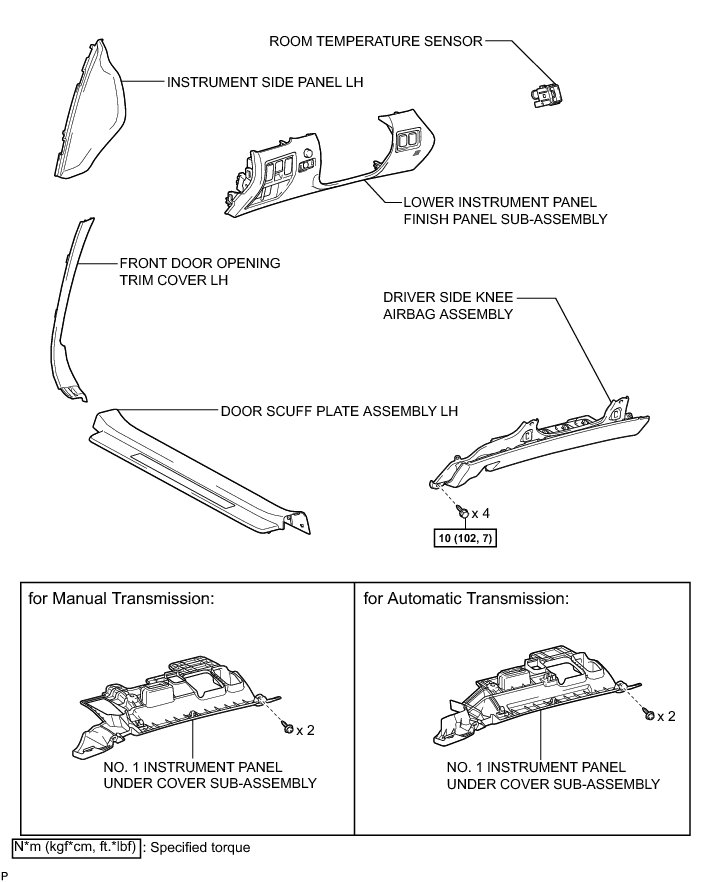 ROOM TEMPERATURE SENSOR

INSTRUMENT SIDE PANEL LH

LOWER INSTRUMENT PANEL FINISH PANEL SUB-ASSEMBLY

FRONT DOOR OPENING TRIM COVER LH

DRIVER SIDE KNEE AIRBAG ASSEMBLY

DOOR SCUFF PLATE ASSEMBLY LH

x 4

10 (102, 7)

for Manual Transmission:

x 2

NO. 1 INSTRUMENT PANEL UNDER COVER SUB-ASSEMBLY

for Automatic Transmission:

x 2

NO. 1 INSTRUMENT PANEL UNDER COVER SUB-ASSEMBLY

N*m (kgf*cm, ft.*lbf) : Specified torque

P