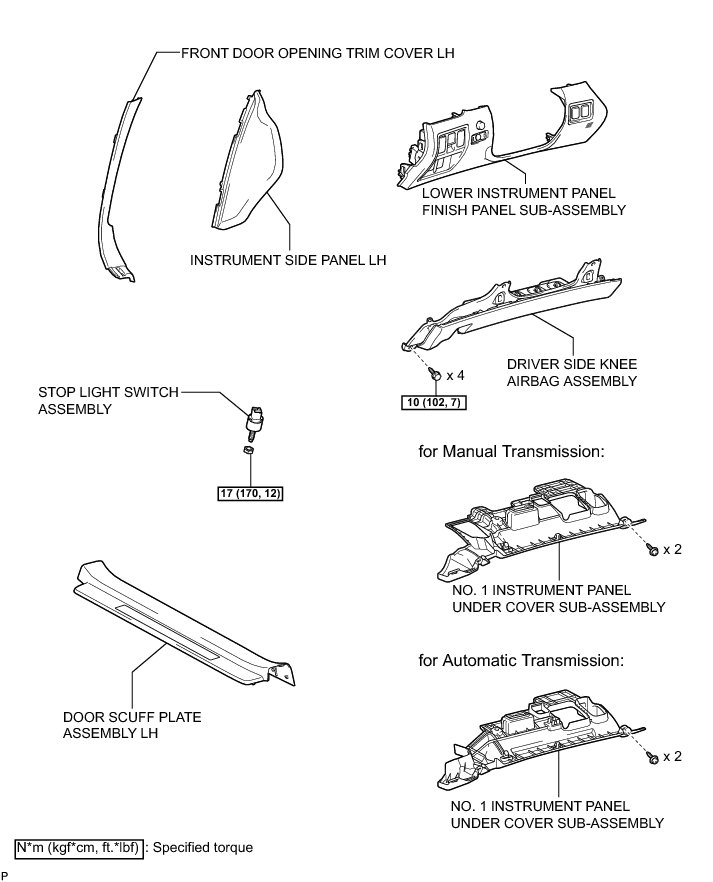 FRONT DOOR OPENING TRIM COVER LH

INSTRUMENT SIDE PANEL LH

LOWER INSTRUMENT PANEL FINISH PANEL SUB-ASSEMBLY

DRIVER SIDE KNEE AIRBAG ASSEMBLY

x 4

10 (102, 7)

STOP LIGHT SWITCH ASSEMBLY

17 (170, 12)

for Manual Transmission:

x 2

NO. 1 INSTRUMENT PANEL UNDER COVER SUB-ASSEMBLY

DOOR SCUFF PLATE ASSEMBLY LH

for Automatic Transmission:

x 2

NO. 1 INSTRUMENT PANEL UNDER COVER SUB-ASSEMBLY

N*m (kgf*cm, ft.*lbf) : Specified torque

P