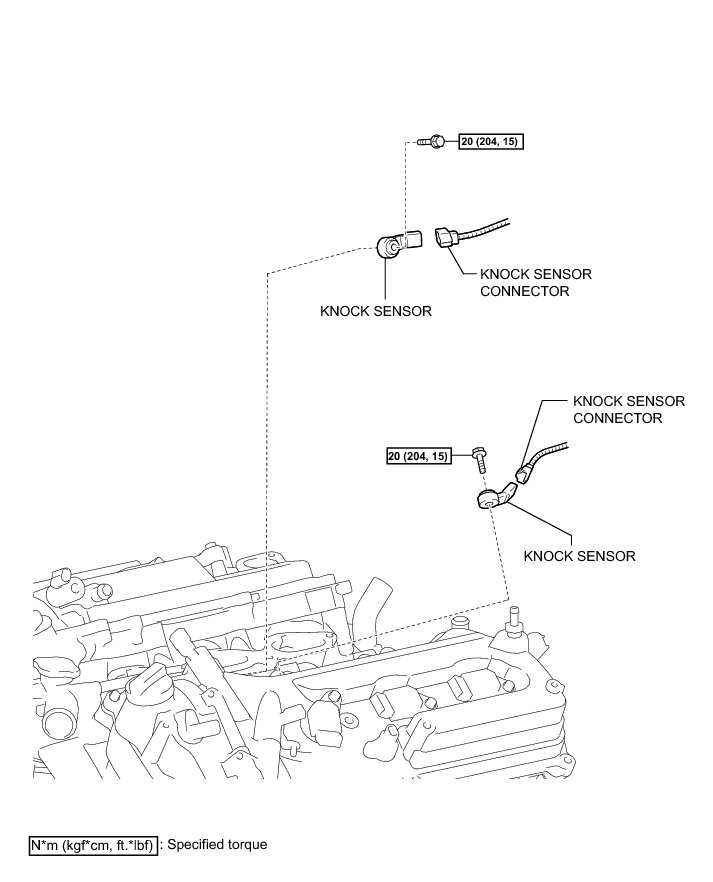 20 (204, 15)

KNOCK SENSOR CONNECTOR

KNOCK SENSOR

KNOCK SENSOR CONNECTOR

20 (204, 15)

KNOCK SENSOR

N*m (kgf*cm, ft.*lbf) : Specified torque