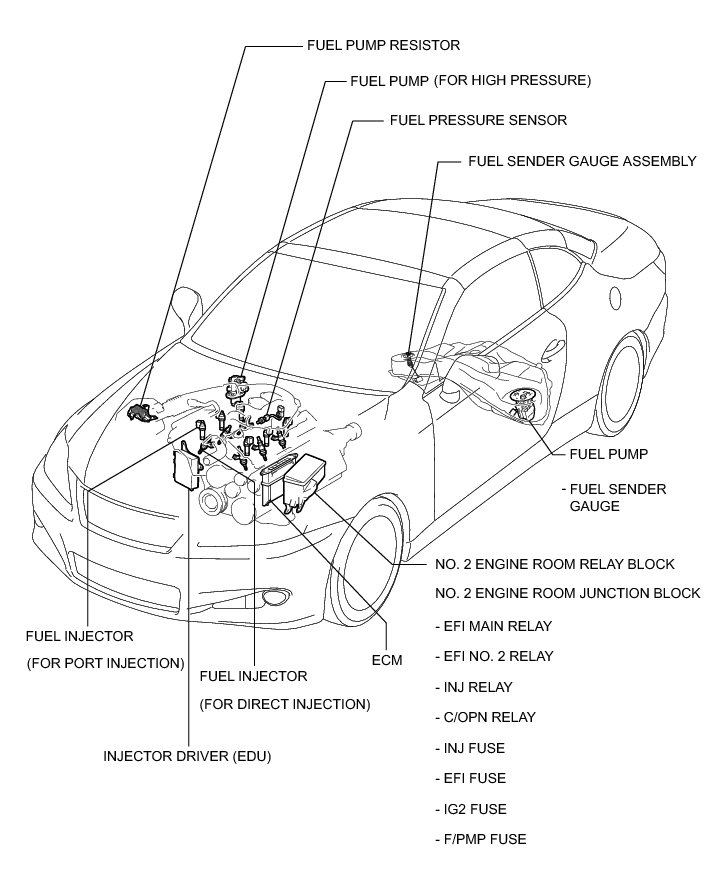 FUEL PUMP RESISTOR

FUEL PUMP (FOR HIGH PRESSURE)

FUEL PRESSURE SENSOR

FUEL SENDER GAUGE ASSEMBLY

FUEL PUMP

- FUEL SENDER GAUGE

NO. 2 ENGINE ROOM RELAY BLOCK

NO. 2 ENGINE ROOM JUNCTION BLOCK

- EFI MAIN RELAY

- EFI NO. 2 RELAY

- INJ RELAY

- C/OPN RELAY

- INJ FUSE

- EFI FUSE

- IG2 FUSE

- F/PMP FUSE

FUEL INJECTOR

(FOR PORT INJECTION)

FUEL INJECTOR

(FOR DIRECT INJECTION)

ECM

INJECTOR DRIVER (EDU)