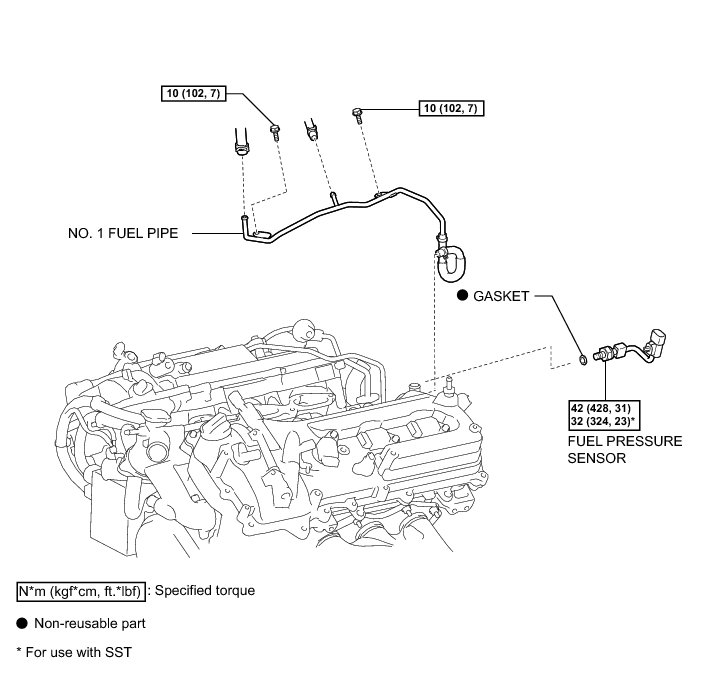 10 (102, 7)

10 (102, 7)

NO. 1 FUEL PIPE

● GASKET

42 (428, 31)
32 (324, 23)*

FUEL PRESSURE SENSOR

N*m (kgf*cm, ft.*lbf) : Specified torque

● Non-reusable part

* For use with SST