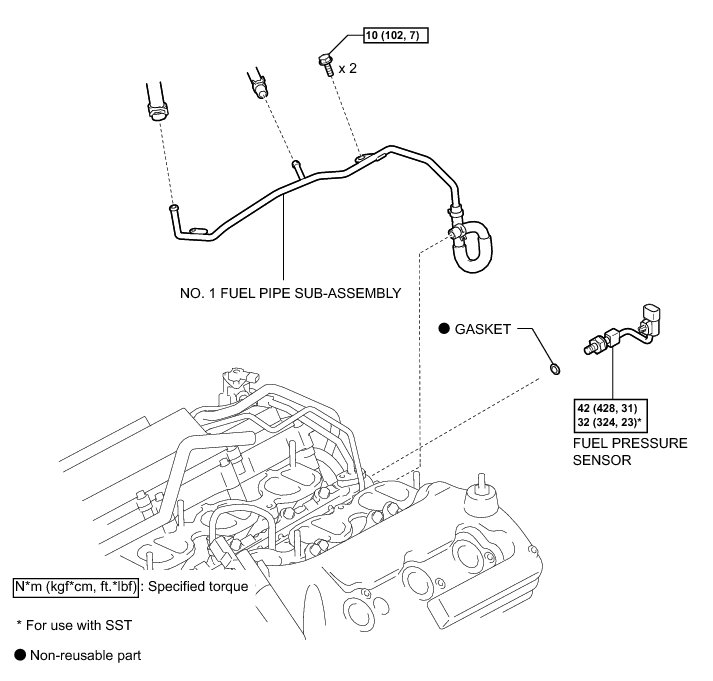 10 (102, 7)

x 2

NO. 1 FUEL PIPE SUB-ASSEMBLY

● GASKET

42 (428, 31)
32 (324, 23)*

FUEL PRESSURE SENSOR

N*m (kgf*cm, ft.*lbf) : Specified torque

* For use with SST

● Non-reusable part