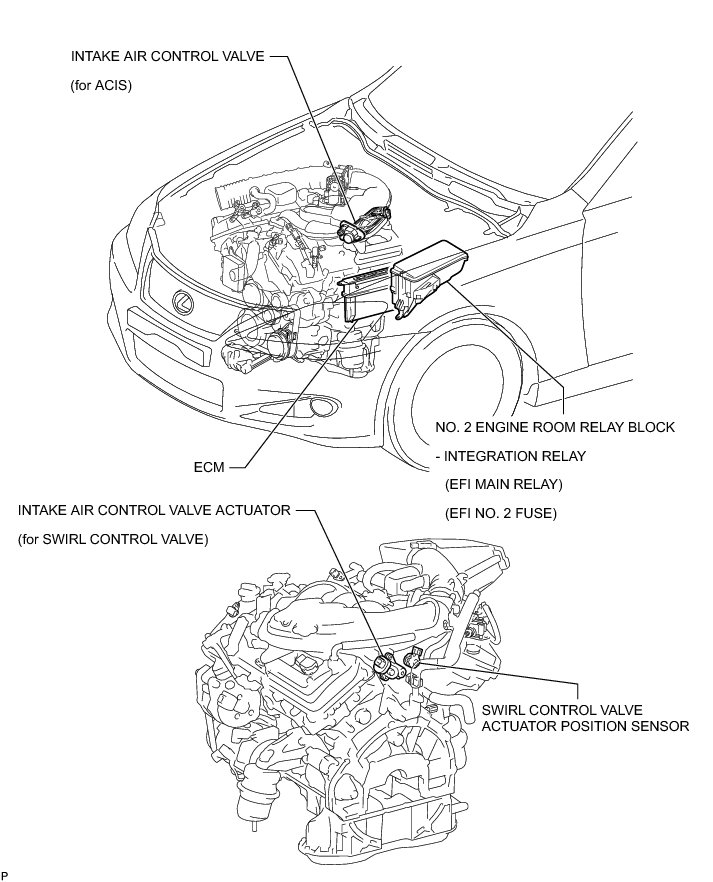 INTAKE AIR CONTROL VALVE
(for ACIS)

NO. 2 ENGINE ROOM RELAY BLOCK
- INTEGRATION RELAY
(EFI MAIN RELAY)
(EFI NO. 2 FUSE)

ECM

INTAKE AIR CONTROL VALVE ACTUATOR
(for SWIRL CONTROL VALVE)

SWIRL CONTROL VALVE
ACTUATOR POSITION SENSOR

P