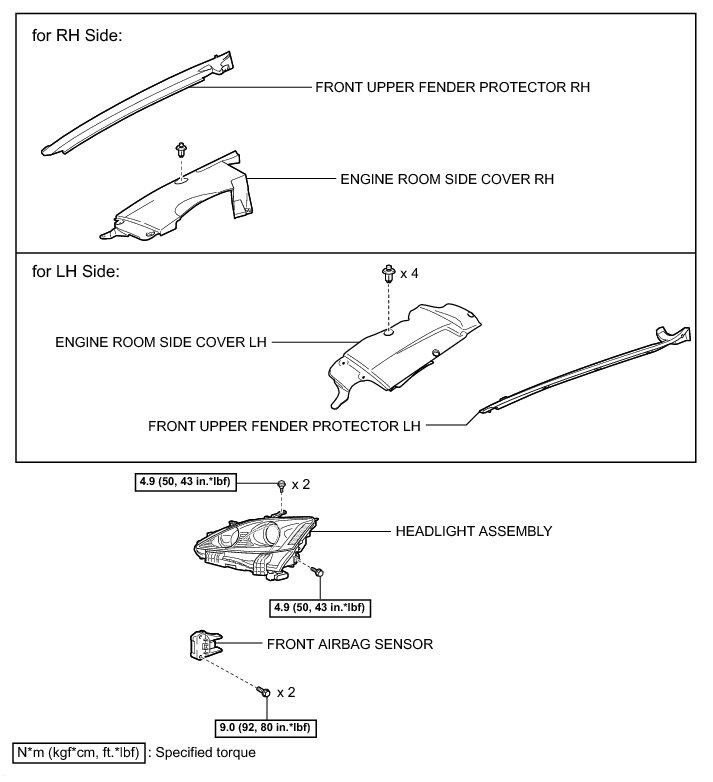 for RH Side:

FRONT UPPER FENDER PROTECTOR RH

ENGINE ROOM SIDE COVER RH

for LH Side:

x 4

ENGINE ROOM SIDE COVER LH

FRONT UPPER FENDER PROTECTOR LH

4.9 (50, 43 in.*lbf)

x 2

HEADLIGHT ASSEMBLY

4.9 (50, 43 in.*lbf)

FRONT AIRBAG SENSOR

x 2

9.0 (92, 80 in.*lbf)

N*m (kgf*cm, ft.*lbf) : Specified torque