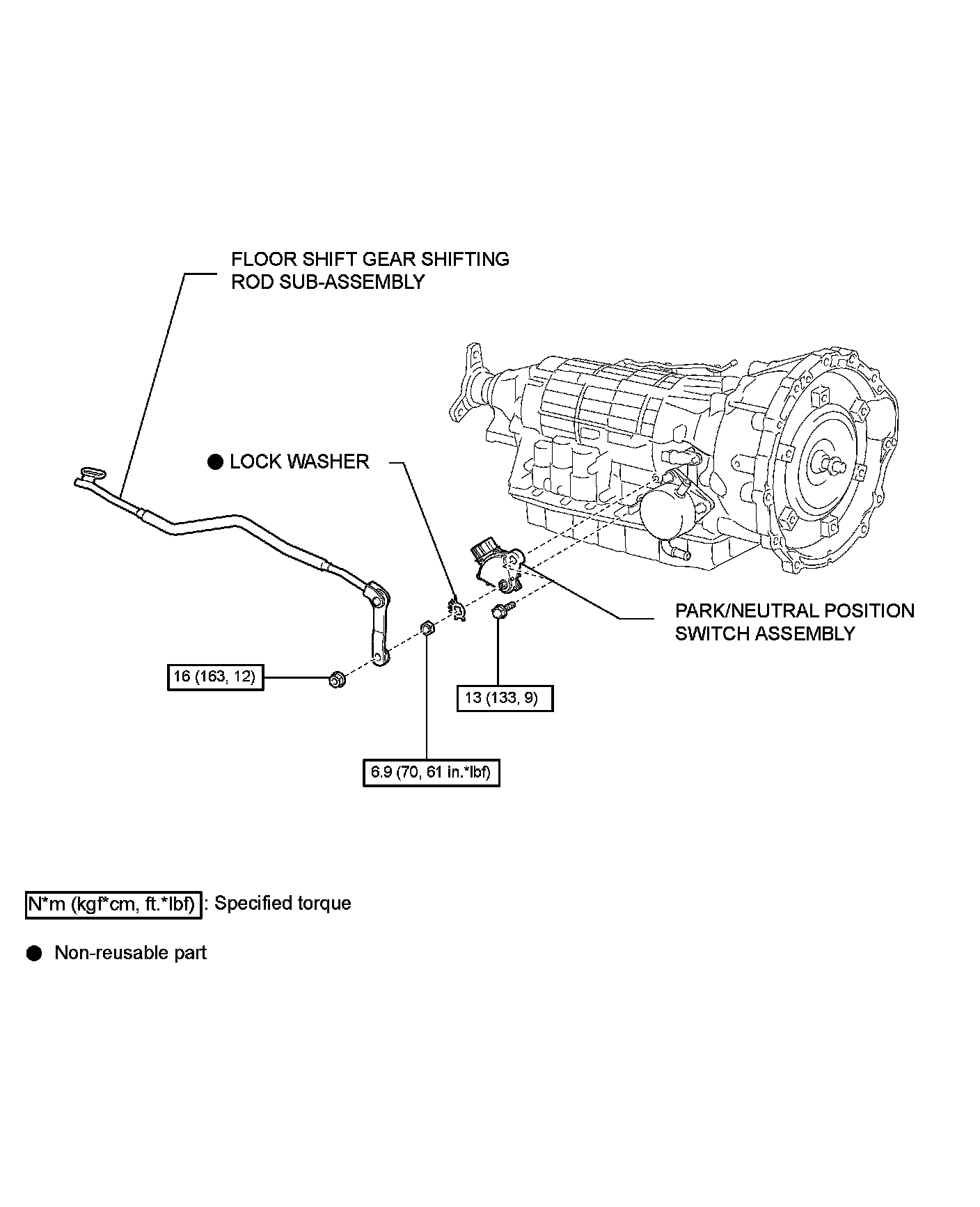 FLOOR SHIFT GEAR SHIFTING ROD SUB-ASSEMBLY

● LOCK WASHER

PARK/NEUTRAL POSITION SWITCH ASSEMBLY

16 (163, 12)

13 (133, 9)

6.9 (70, 61 in.*lbf)

N*m (kgf*cm, ft.*lbf) : Specified torque

● Non-reusable part