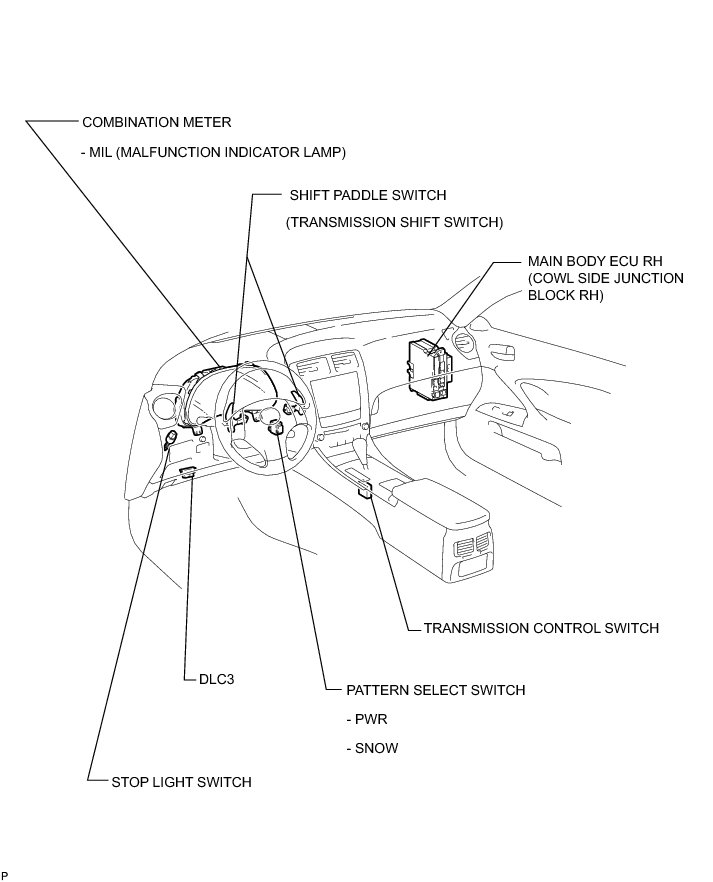 COMBINATION METER

- MIL (MALFUNCTION INDICATOR LAMP)

SHIFT PADDLE SWITCH

(TRANSMISSION SHIFT SWITCH)

MAIN BODY ECU RH (COWL SIDE JUNCTION BLOCK RH)

TRANSMISSION CONTROL SWITCH

DLC3

PATTERN SELECT SWITCH

- PWR

- SNOW

STOP LIGHT SWITCH

P