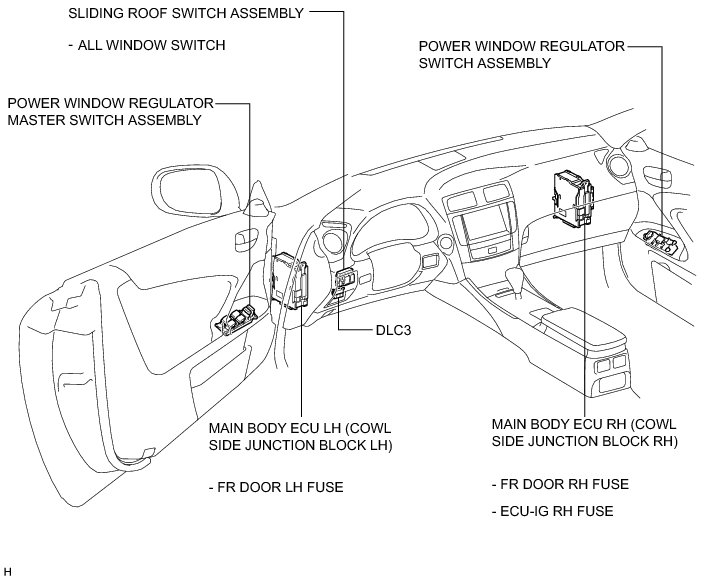 SLIDING ROOF SWITCH ASSEMBLY

- ALL WINDOW SWITCH

POWER WINDOW REGULATOR SWITCH ASSEMBLY

POWER WINDOW REGULATOR MASTER SWITCH ASSEMBLY

DLC3

MAIN BODY ECU LH (COWL SIDE JUNCTION BLOCK LH)

- FR DOOR LH FUSE

MAIN BODY ECU RH (COWL SIDE JUNCTION BLOCK RH)

- FR DOOR RH FUSE

- ECU-IG RH FUSE

H