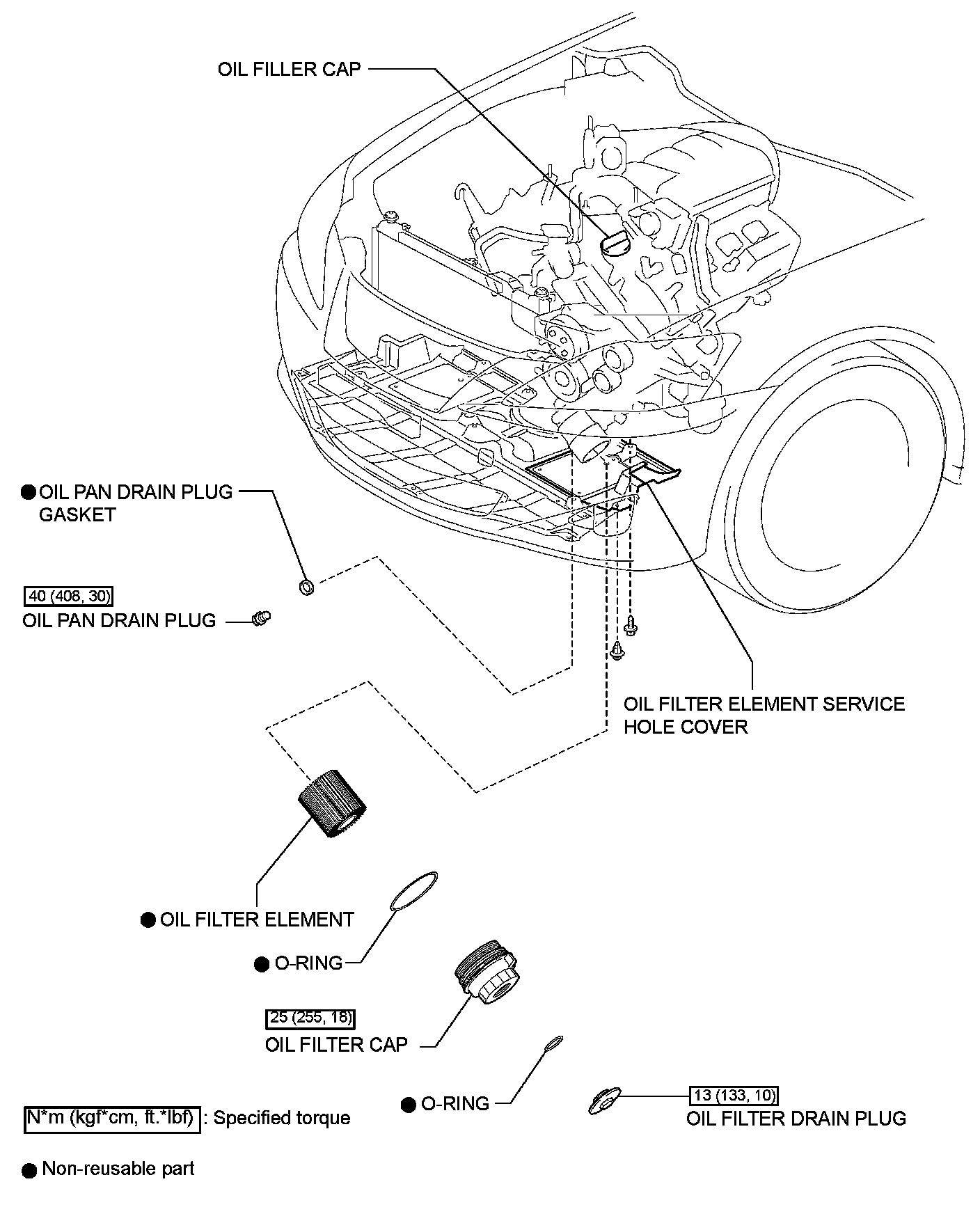 OIL FILLER CAP

● OIL PAN DRAIN PLUG GASKET

40 (408, 30)
OIL PAN DRAIN PLUG

OIL FILTER ELEMENT SERVICE HOLE COVER

● OIL FILTER ELEMENT

● O-RING

25 (255, 18)
OIL FILTER CAP

● O-RING

13 (133, 10)
OIL FILTER DRAIN PLUG

N*m (kgf*cm, ft.*lbf) : Specified torque

● Non-reusable part