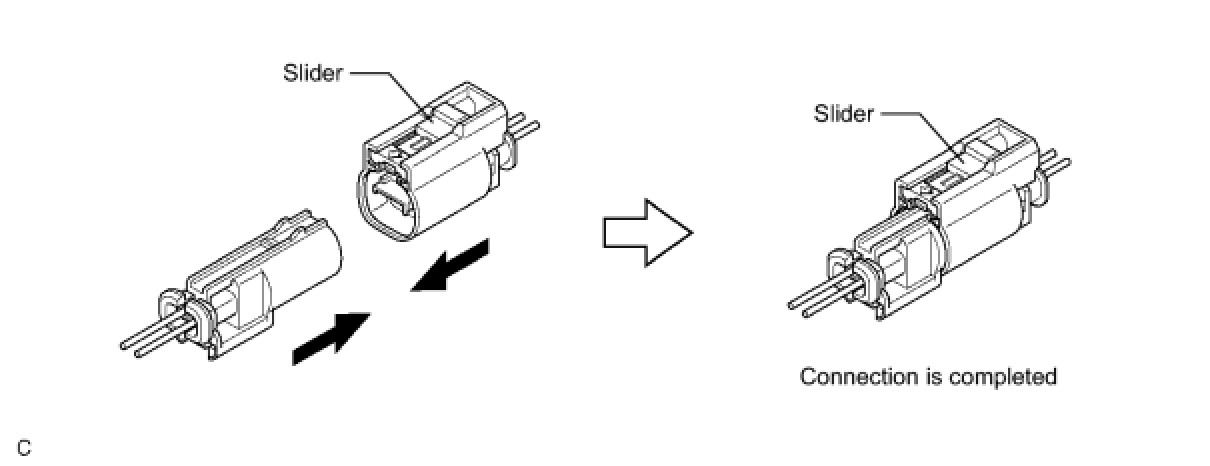 Slider

Slider

Connection is completed

C