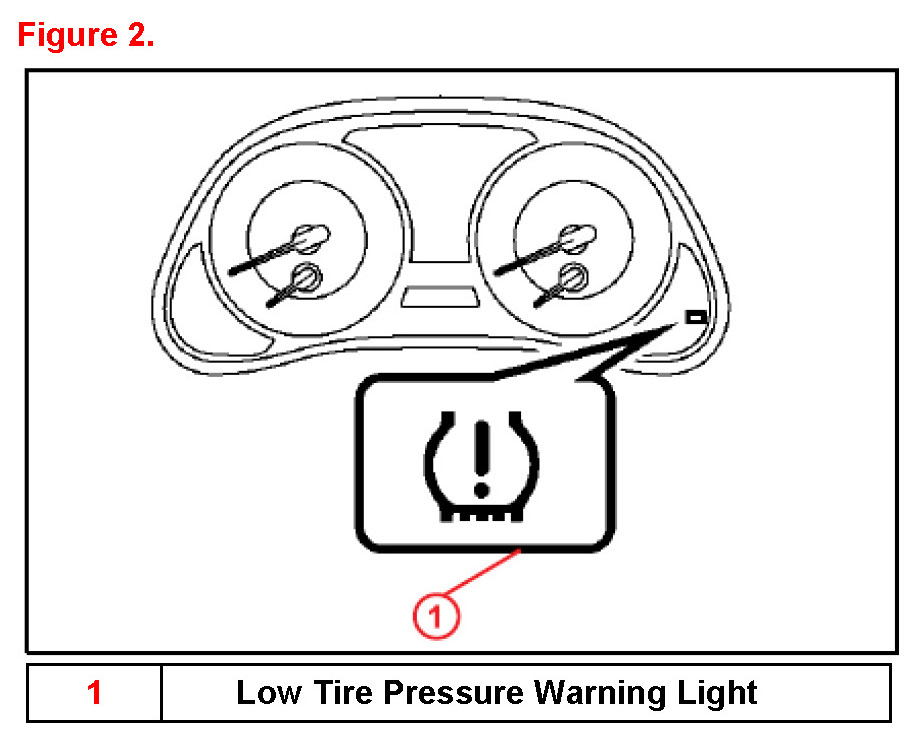 Figure 2.

1

| 1 | Low Tire Pressure Warning Light |
|---|---|