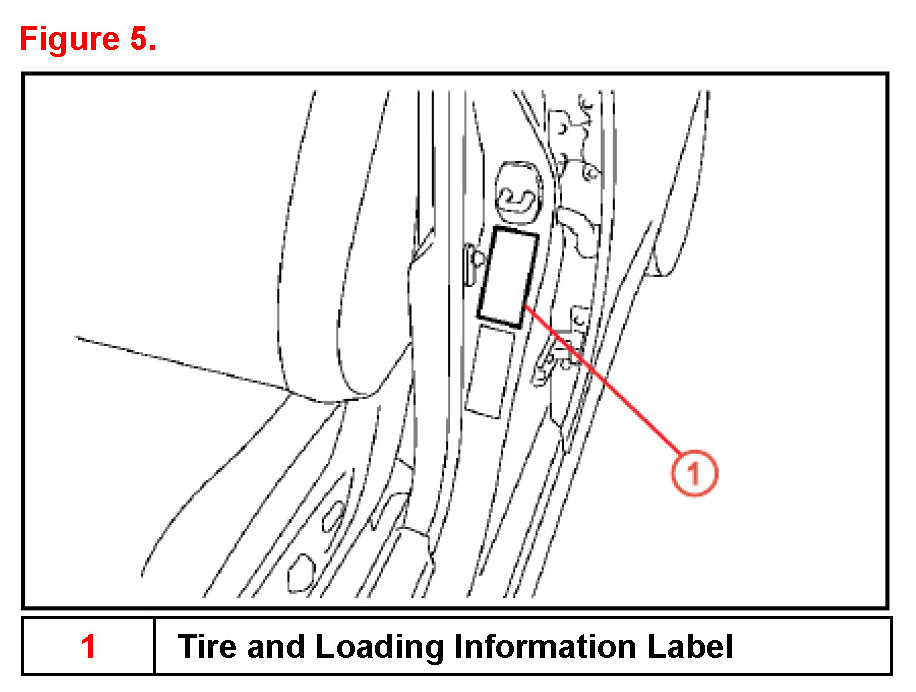 Figure 5.

1

| 1 | Tire and Loading Information Label |
|---|---|