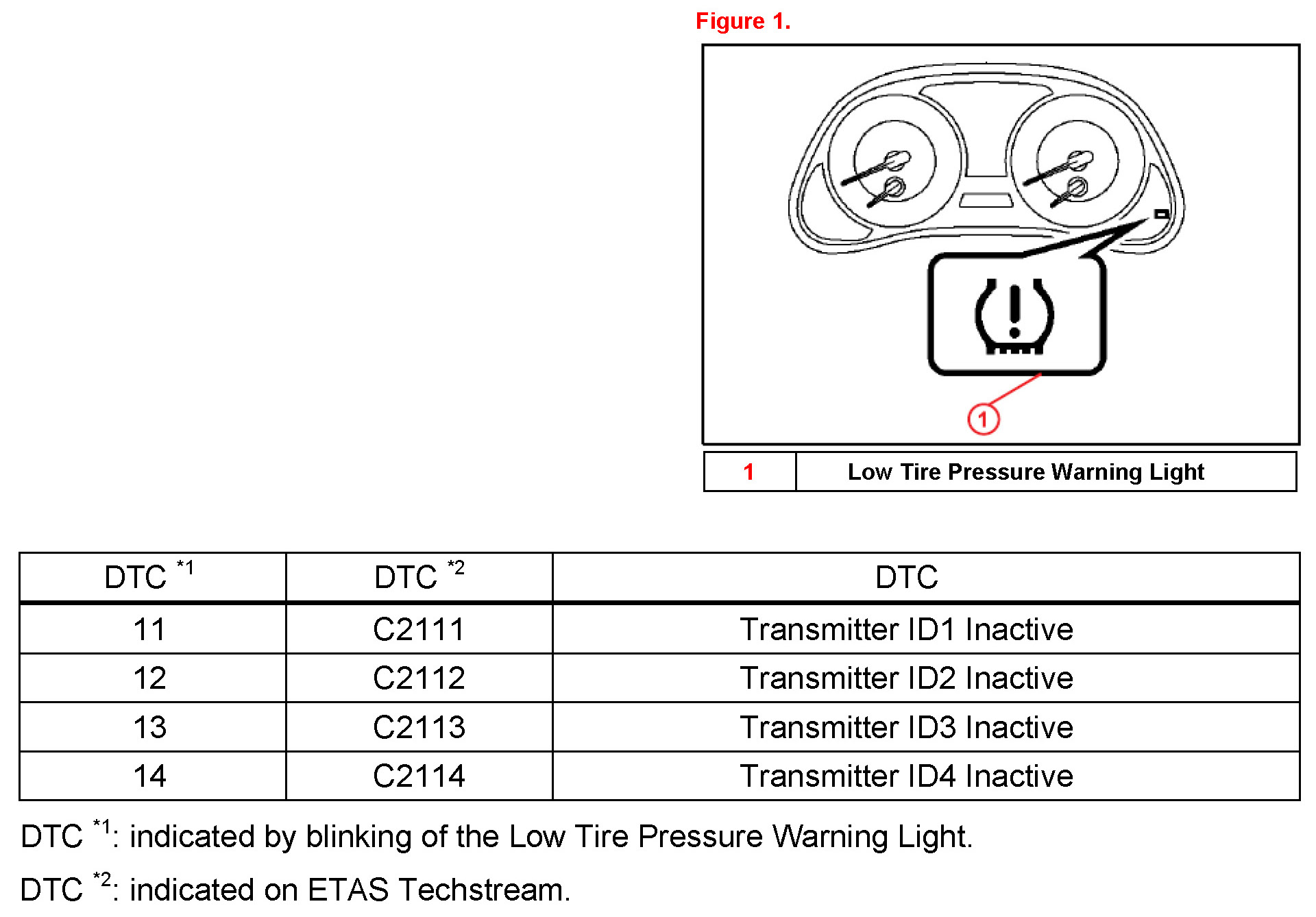 Figure 1.

1

| 1 | Low Tire Pressure Warning Light |
|---|---|

| DTC $^{*1}$ | DTC $^{*2}$ | DTC |
|---|---|---|
| 11 | C2111 | Transmitter ID1 Inactive |
| 12 | C2112 | Transmitter ID2 Inactive |
| 13 | C2113 | Transmitter ID3 Inactive |
| 14 | C2114 | Transmitter ID4 Inactive |

DTC $^{*1}$: indicated by blinking of the Low Tire Pressure Warning Light.

DTC $^{*2}$: indicated on ETAS Techstream.