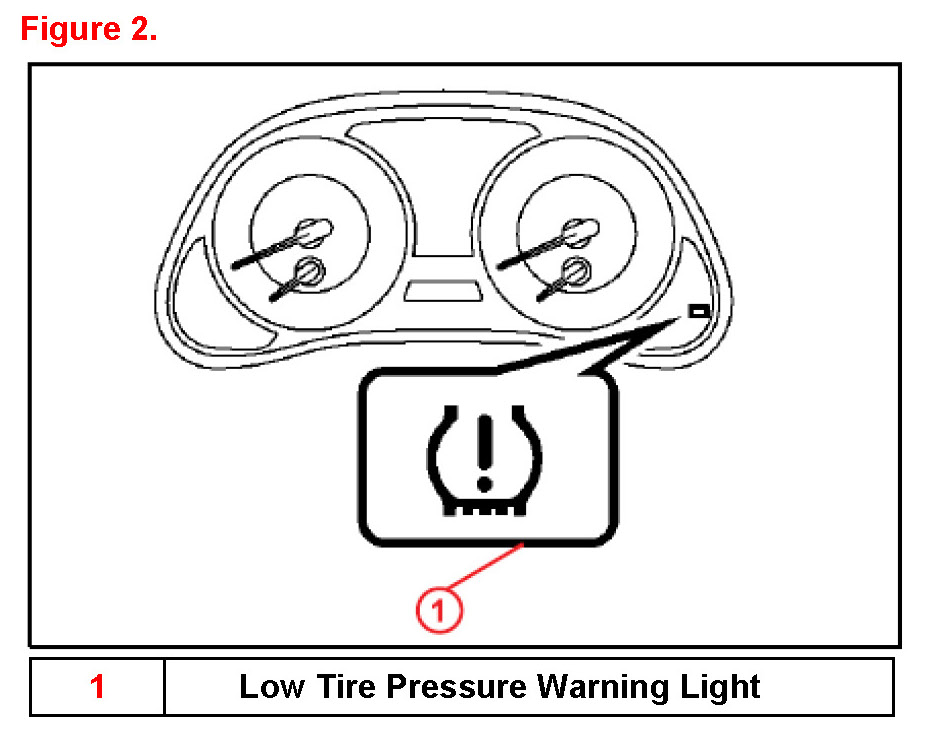 Figure 2.

1

| 1 | Low Tire Pressure Warning Light |
|---|---|