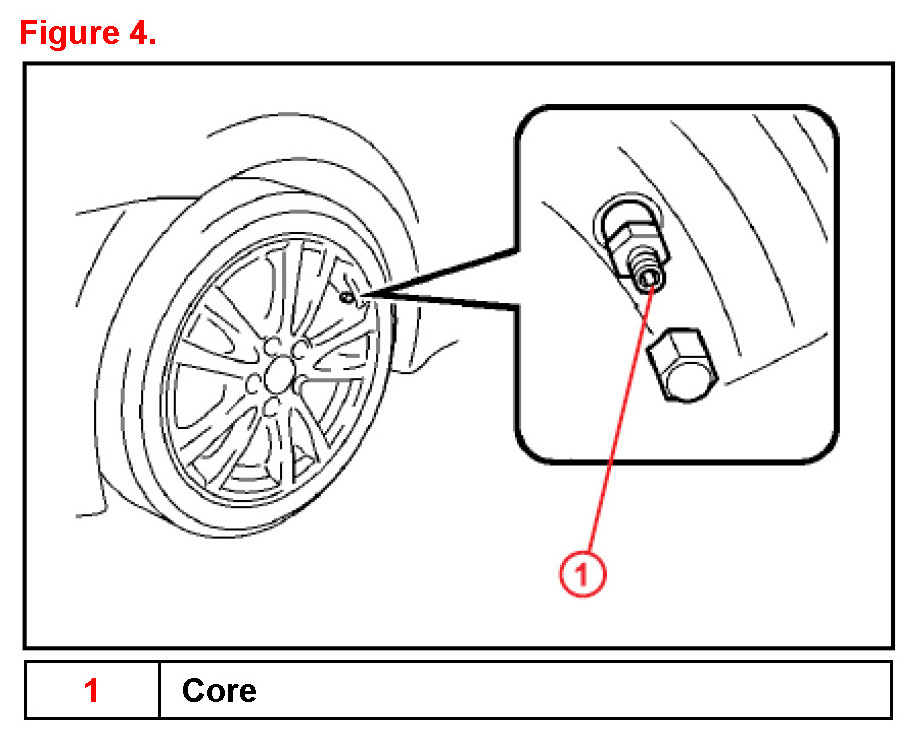 Figure 4.

1

| 1 | Core |
|---|---|