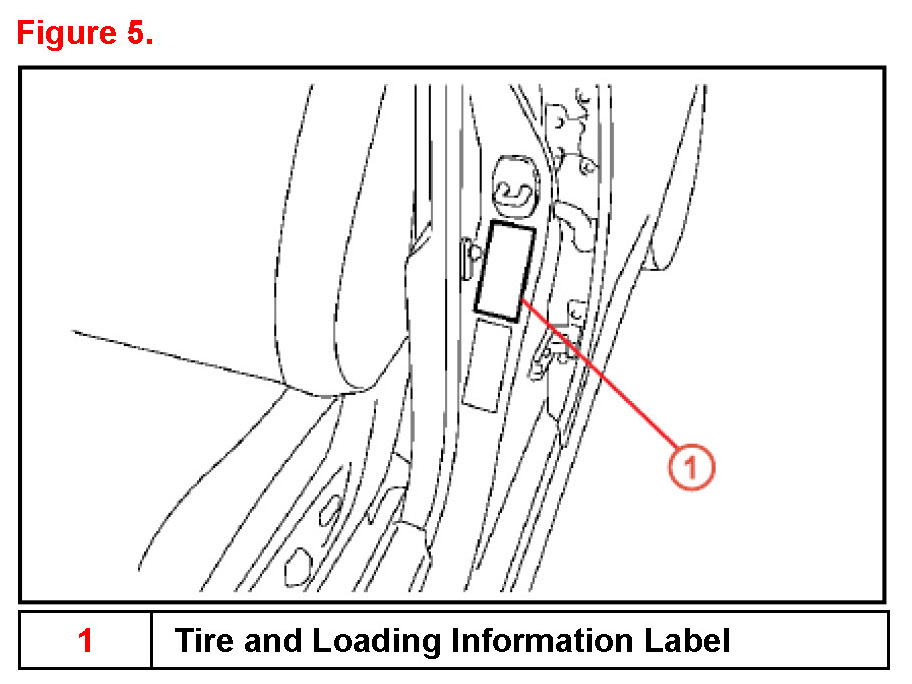 Figure 5.

1

| 1 | Tire and Loading Information Label |
|---|---|