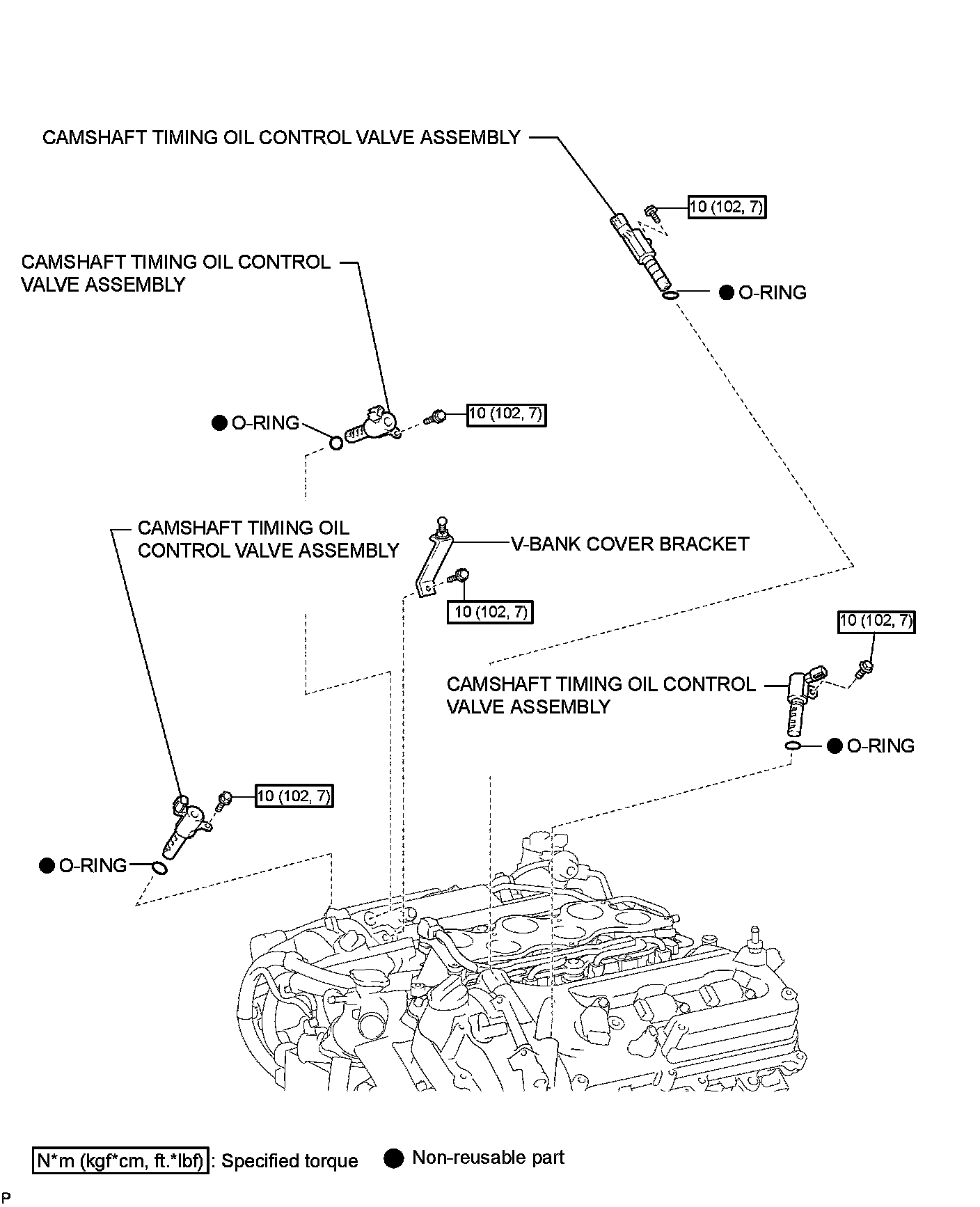 CAMSHAFT TIMING OIL CONTROL VALVE ASSEMBLY

10 (102, 7)

● O-RING

CAMSHAFT TIMING OIL CONTROL VALVE ASSEMBLY

● O-RING

10 (102, 7)

CAMSHAFT TIMING OIL CONTROL VALVE ASSEMBLY

V-BANK COVER BRACKET

10 (102, 7)

10 (102, 7)

CAMSHAFT TIMING OIL CONTROL VALVE ASSEMBLY

● O-RING

10 (102, 7)

● O-RING

N*m (kgf*cm, ft.*lbf) : Specified torque ● Non-reusable part

P