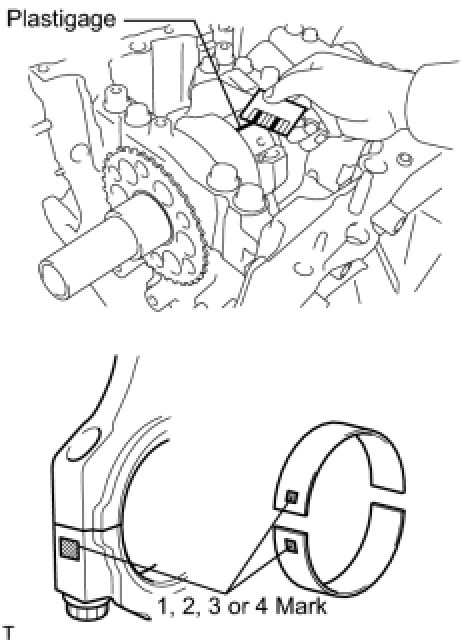 Plastigage

1, 2, 3 or 4 Mark

T