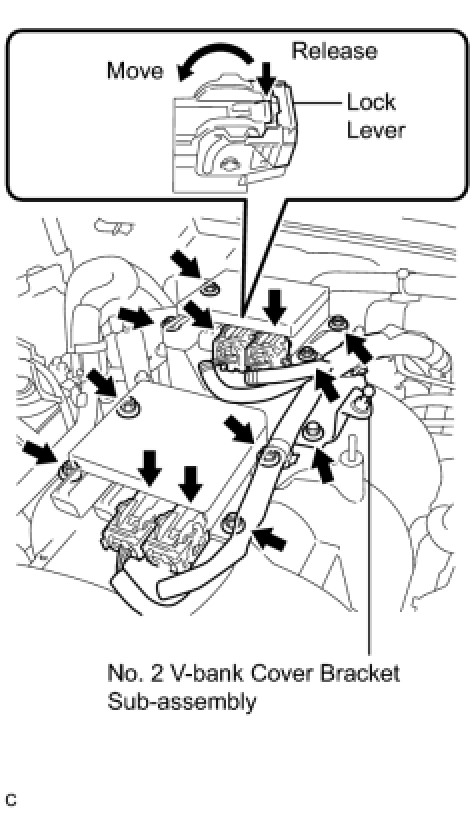 Move

Release

Lock Lever

No. 2 V-bank Cover Bracket Sub-assembly

C