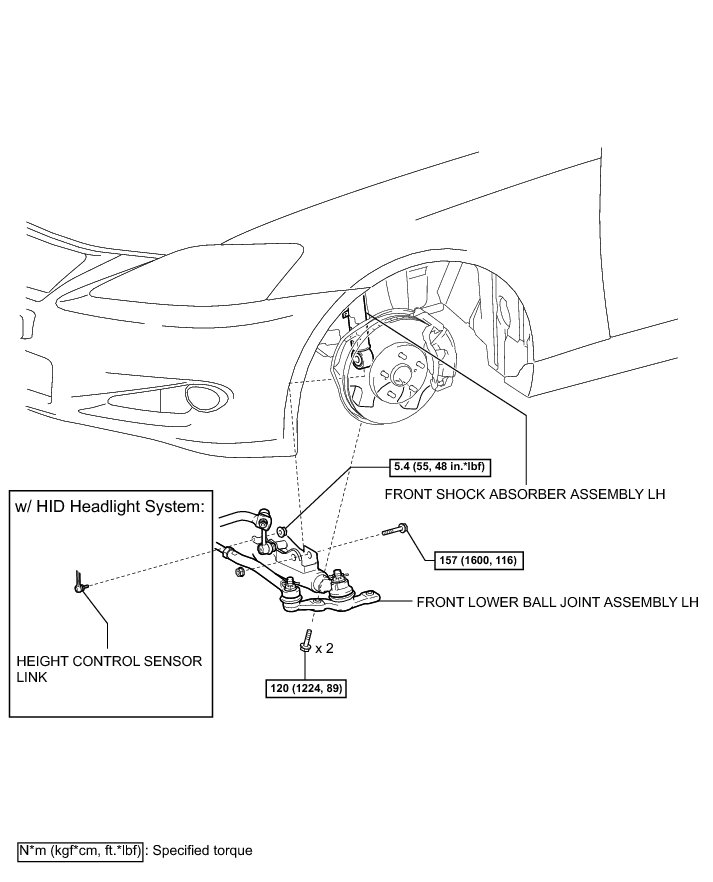 5.4 (55, 48 in.*lbf)

FRONT SHOCK ABSORBER ASSEMBLY LH

w/ HID Headlight System:

157 (1600, 116)

FRONT LOWER BALL JOINT ASSEMBLY LH

HEIGHT CONTROL SENSOR LINK

x 2

120 (1224, 89)

N*m (kgf*cm, ft.*lbf) : Specified torque