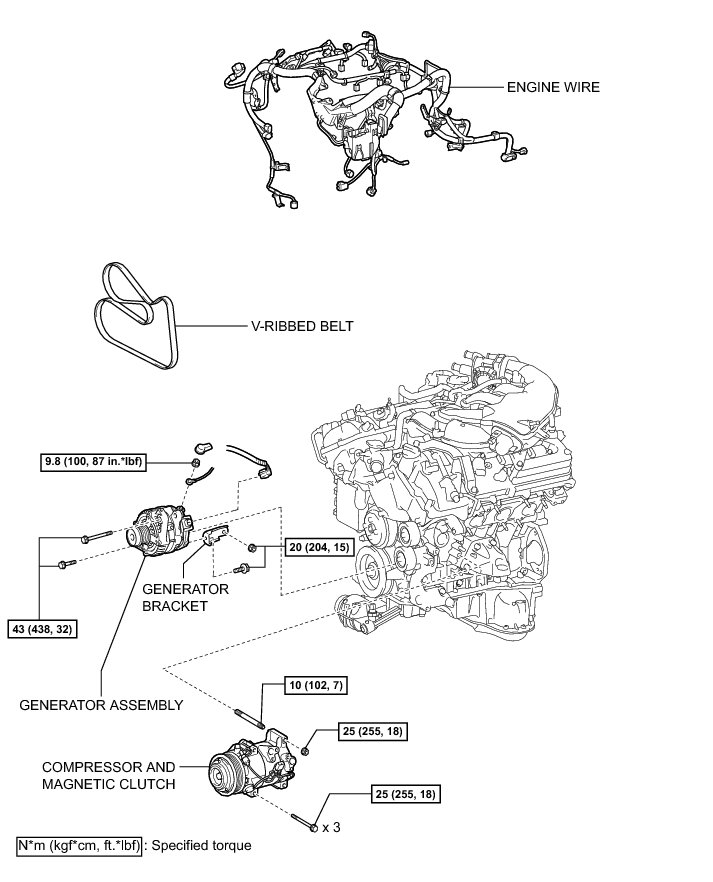 ENGINE WIRE

V-RIBBED BELT

9.8 (100, 87 in.*lbf)

20 (204, 15)

GENERATOR BRACKET

43 (438, 32)

GENERATOR ASSEMBLY

10 (102, 7)

25 (255, 18)

COMPRESSOR AND MAGNETIC CLUTCH

25 (255, 18)

x 3

N*m (kgf*cm, ft.*lbf) : Specified torque