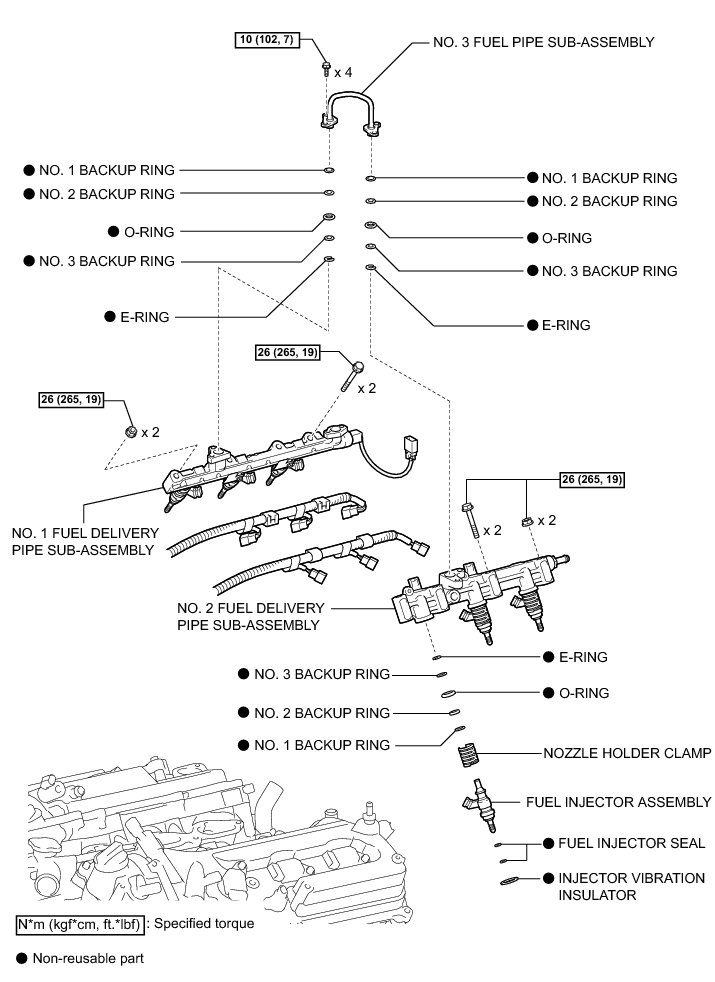 10 (102, 7)

x 4

NO. 3 FUEL PIPE SUB-ASSEMBLY

● NO. 1 BACKUP RING

● NO. 2 BACKUP RING

● O-RING

● NO. 3 BACKUP RING

● E-RING

● NO. 1 BACKUP RING

● NO. 2 BACKUP RING

● O-RING

● NO. 3 BACKUP RING

● E-RING

26 (265, 19)

x 2

26 (265, 19)

x 2

NO. 1 FUEL DELIVERY PIPE SUB-ASSEMBLY

26 (265, 19)

x 2

x 2

NO. 2 FUEL DELIVERY PIPE SUB-ASSEMBLY

● E-RING

● NO. 3 BACKUP RING

● O-RING

● NO. 2 BACKUP RING

● NO. 1 BACKUP RING

NOZZLE HOLDER CLAMP

FUEL INJECTOR ASSEMBLY

● FUEL INJECTOR SEAL

● INJECTOR VIBRATION INSULATOR

N*m (kgf*cm, ft.*lbf) : Specified torque

● Non-reusable part