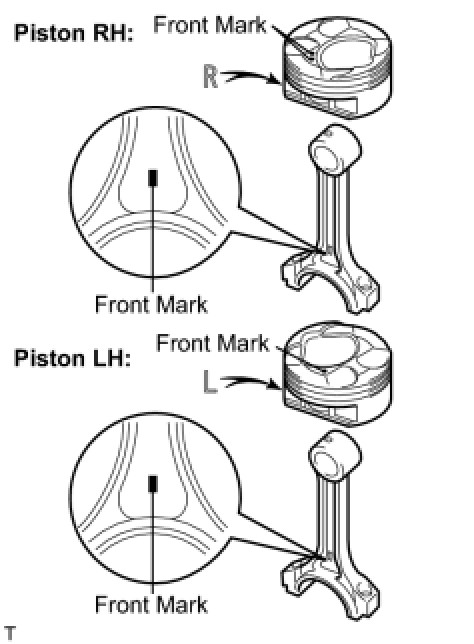 Piston RH:
Front Mark
R
Front Mark

Piston LH:
Front Mark
L
Front Mark

T