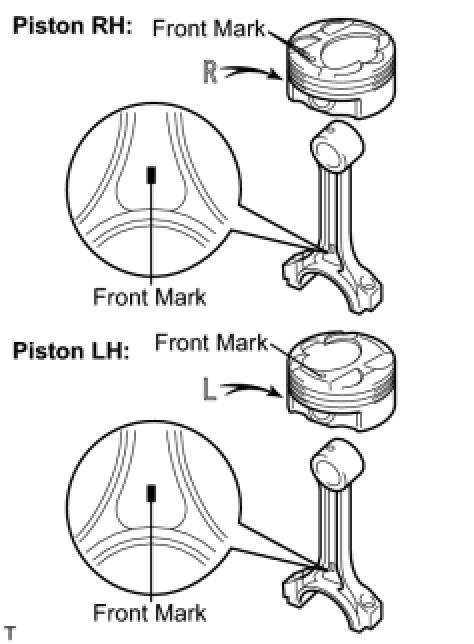 Piston RH: Front Mark

R

Front Mark

Piston LH: Front Mark

L

Front Mark

T