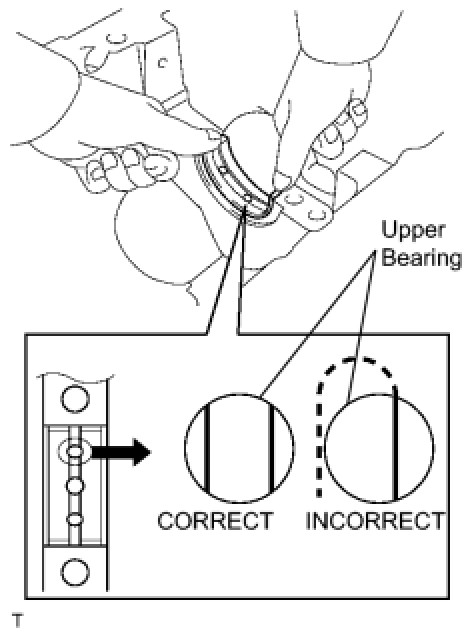 Upper Bearing

CORRECT

INCORRECT

T