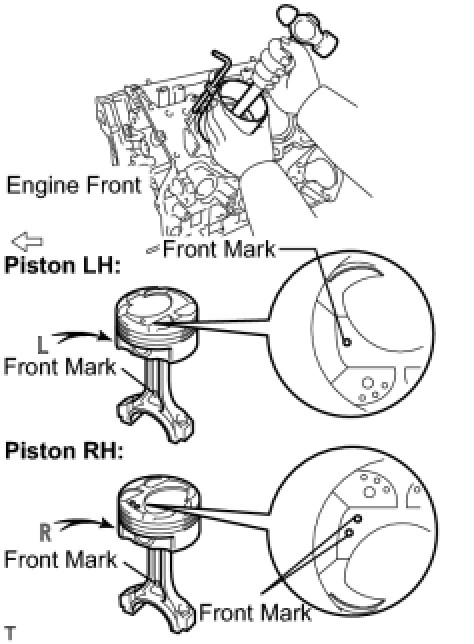 Engine Front

Front Mark

Piston LH:

L

Front Mark

Piston RH:

R

Front Mark

Front Mark

T