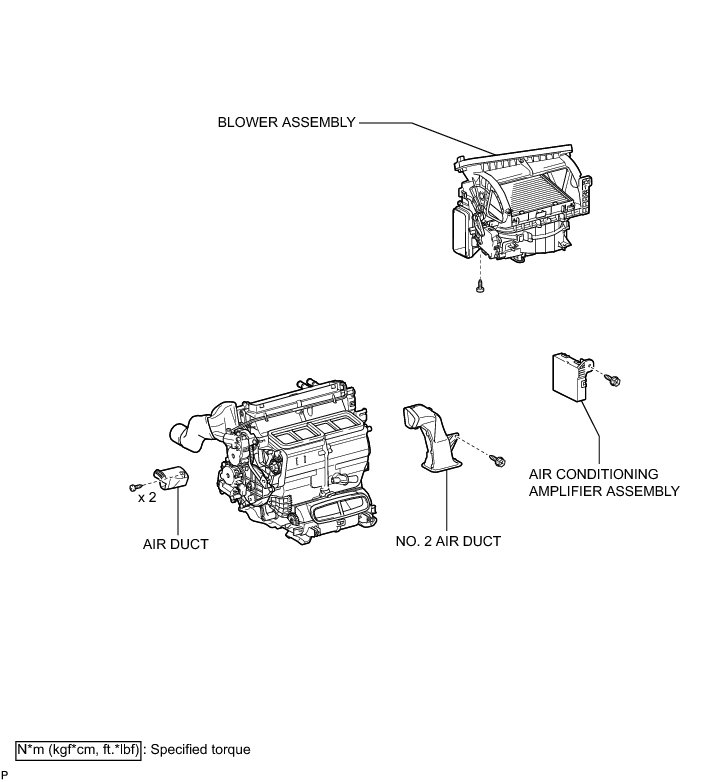 BLOWER ASSEMBLY

x 2

AIR DUCT

NO. 2 AIR DUCT

AIR CONDITIONING AMPLIFIER ASSEMBLY

N*m (kgf*cm, ft.*lbf) : Specified torque

P