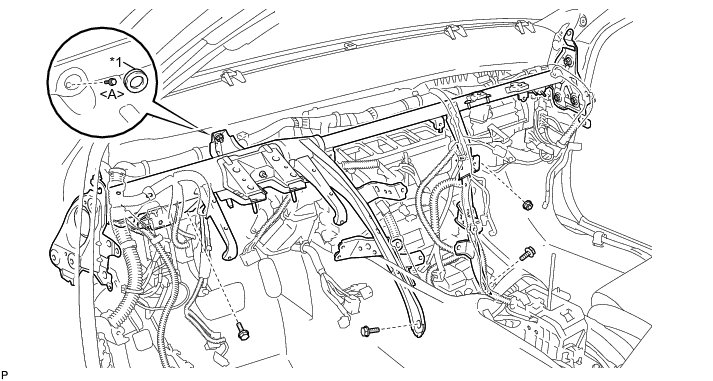 *1
<A>
P