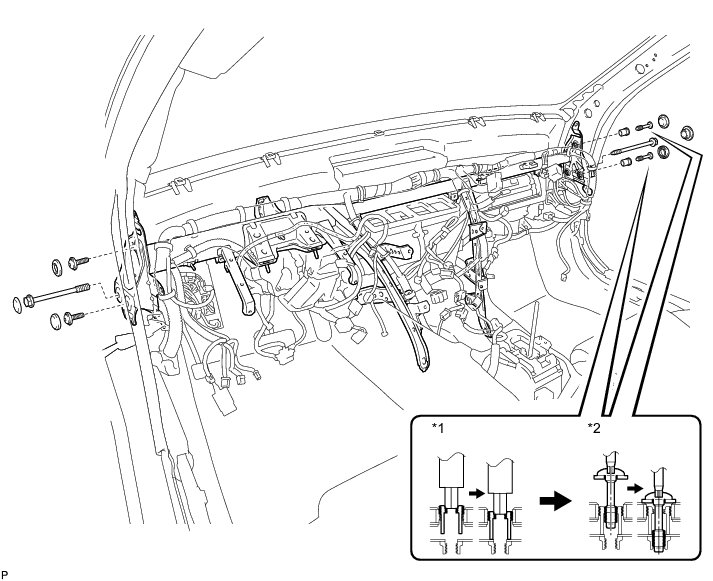 *1

*2

P