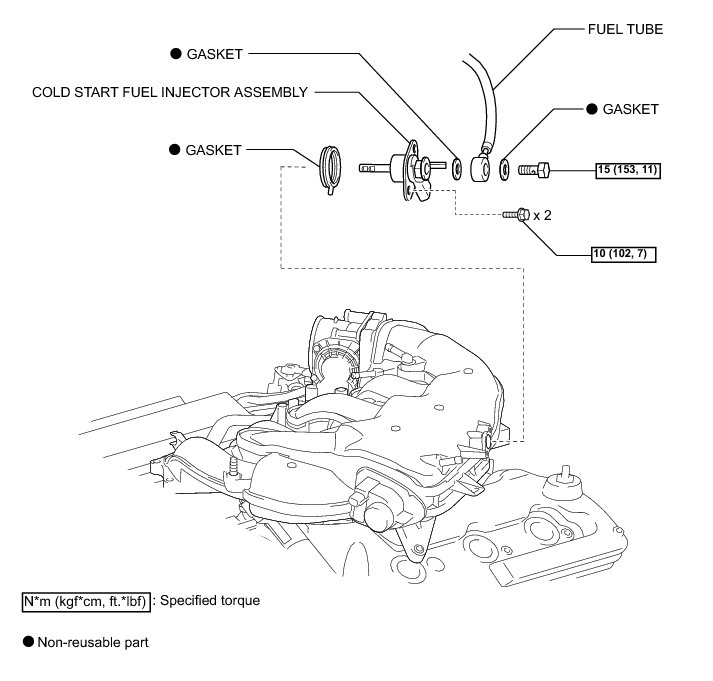 FUEL TUBE

● GASKET

COLD START FUEL INJECTOR ASSEMBLY

● GASKET

● GASKET

15 (153, 11)

x 2

10 (102, 7)

N*m (kgf*cm, ft.*lbf) : Specified torque

● Non-reusable part