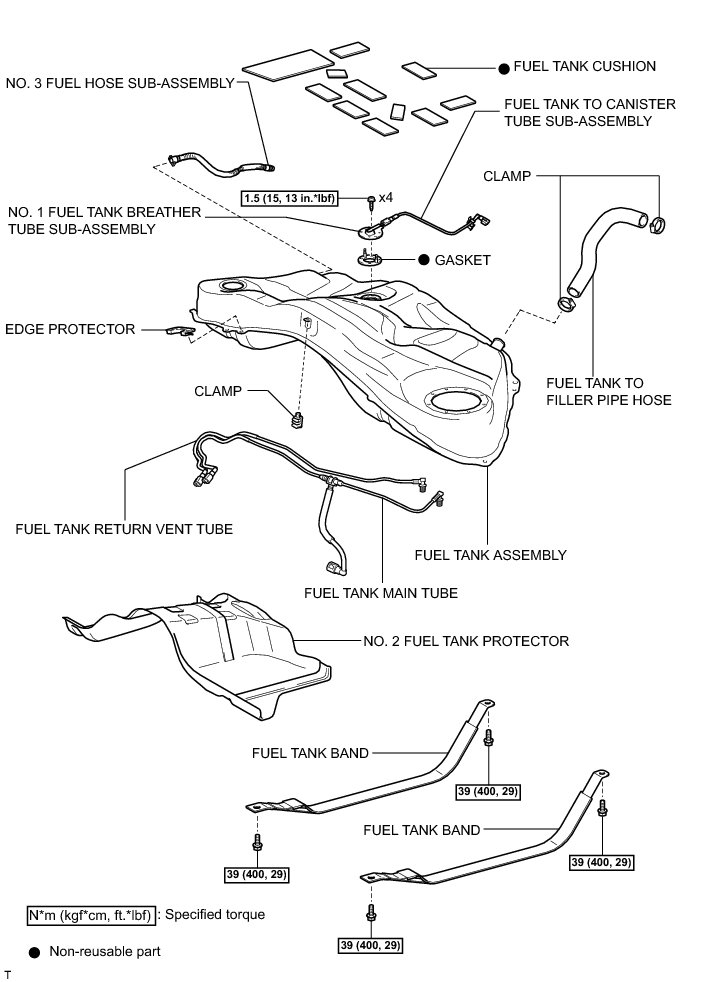 NO. 3 FUEL HOSE SUB-ASSEMBLY

● FUEL TANK CUSHION

FUEL TANK TO CANISTER TUBE SUB-ASSEMBLY

CLAMP

1.5 (15, 13 in.*lbf)

x4

NO. 1 FUEL TANK BREATHER TUBE SUB-ASSEMBLY

● GASKET

EDGE PROTECTOR

CLAMP

FUEL TANK TO FILLER PIPE HOSE

FUEL TANK RETURN VENT TUBE

FUEL TANK ASSEMBLY

FUEL TANK MAIN TUBE

NO. 2 FUEL TANK PROTECTOR

FUEL TANK BAND

39 (400, 29)

FUEL TANK BAND

39 (400, 29)

39 (400, 29)

39 (400, 29)

N*m (kgf*cm, ft.*lbf) : Specified torque

● Non-reusable part

T