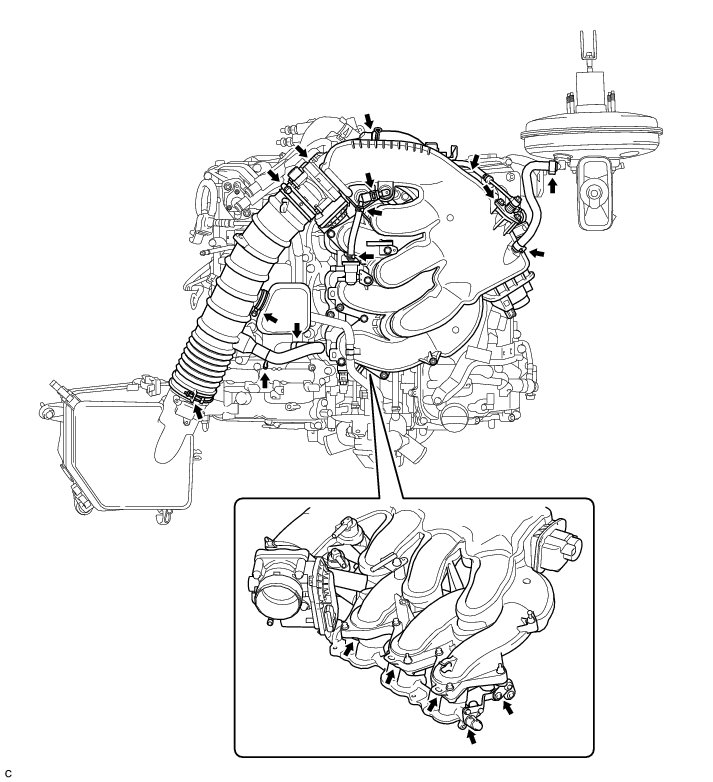 C