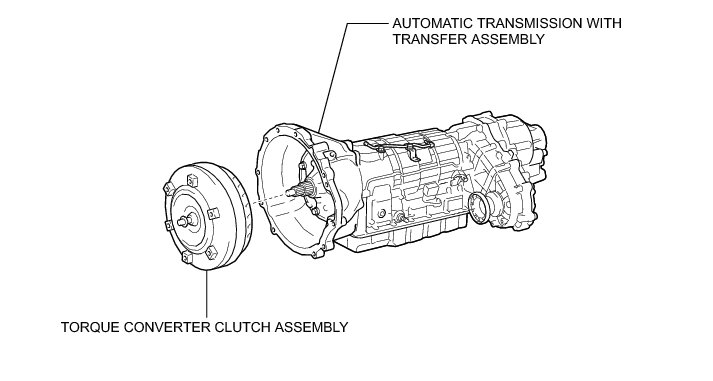 AUTOMATIC TRANSMISSION WITH TRANSFER ASSEMBLY

TORQUE CONVERTER CLUTCH ASSEMBLY