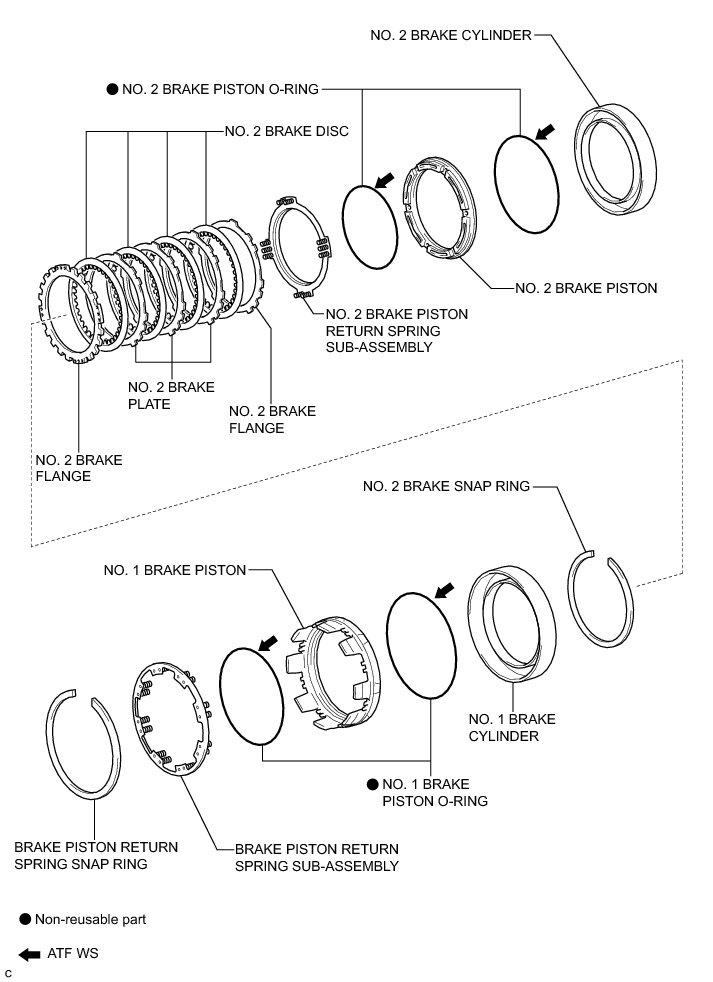 NO. 2 BRAKE CYLINDER

● NO. 2 BRAKE PISTON O-RING

NO. 2 BRAKE DISC

NO. 2 BRAKE PISTON

NO. 2 BRAKE PISTON RETURN SPRING SUB-ASSEMBLY

NO. 2 BRAKE PLATE

NO. 2 BRAKE FLANGE

NO. 2 BRAKE FLANGE

NO. 2 BRAKE SNAP RING

NO. 1 BRAKE PISTON

NO. 1 BRAKE CYLINDER

● NO. 1 BRAKE PISTON O-RING

BRAKE PISTON RETURN SPRING SNAP RING

BRAKE PISTON RETURN SPRING SUB-ASSEMBLY

● Non-reusable part

ATF WS

C