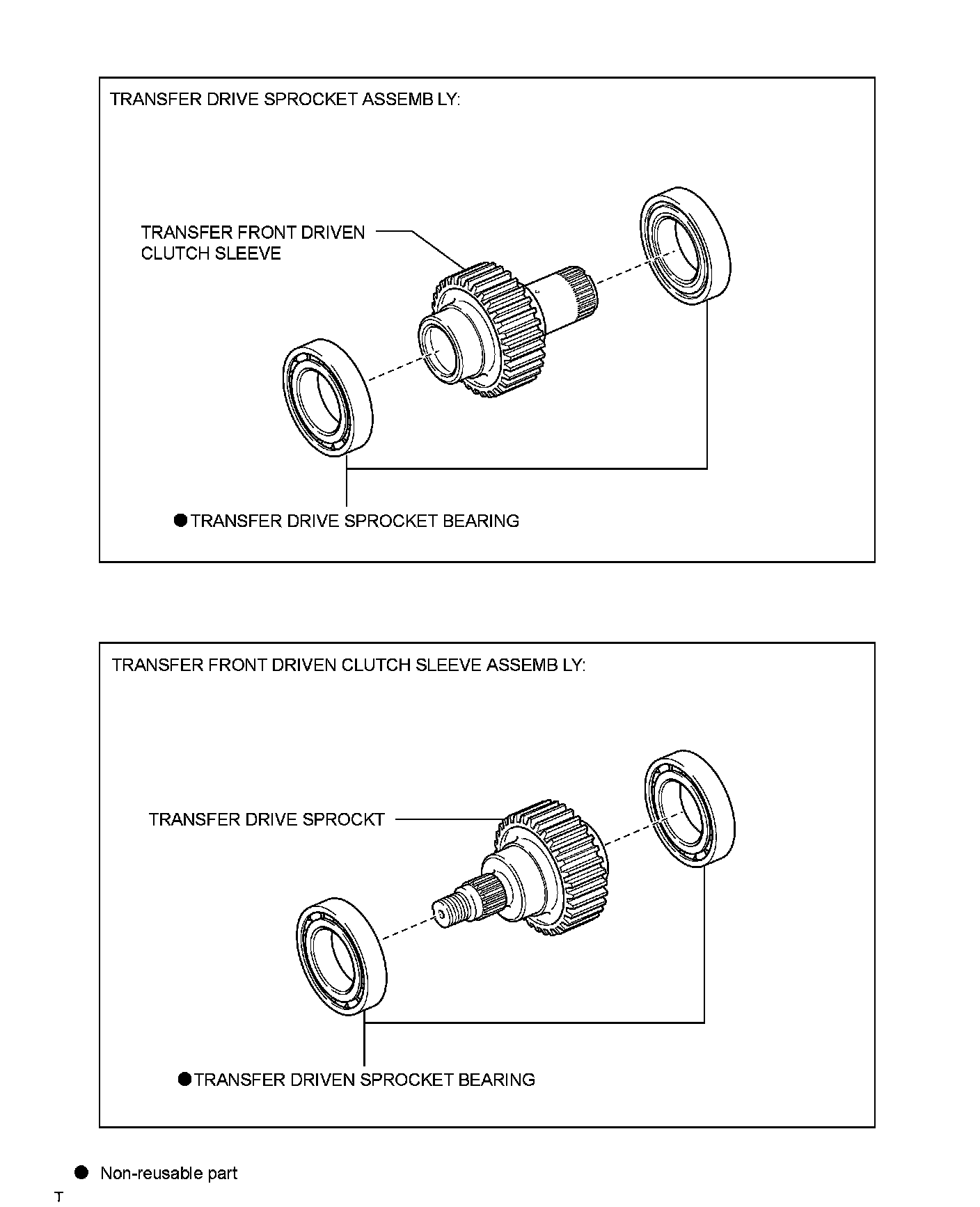 TRANSFER DRIVE SPROCKET ASSEMB LY:

TRANSFER FRONT DRIVEN CLUTCH SLEEVE

● TRANSFER DRIVE SPROCKET BEARING

TRANSFER FRONT DRIVEN CLUTCH SLEEVE ASSEMB LY:

TRANSFER DRIVE SPROCKT

● TRANSFER DRIVEN SPROCKET BEARING

● Non-reusable part

T