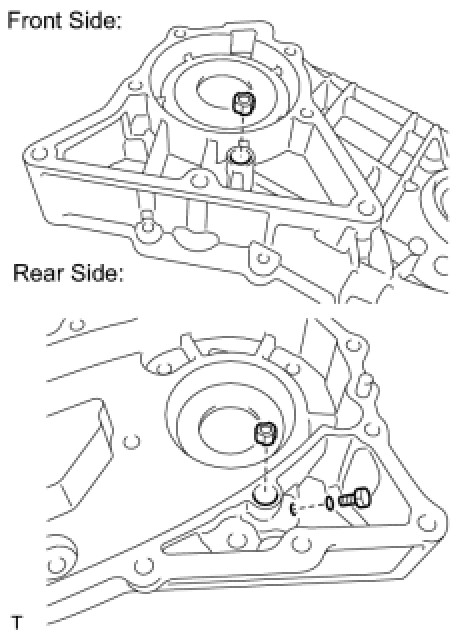 Front Side:

Rear Side:

T