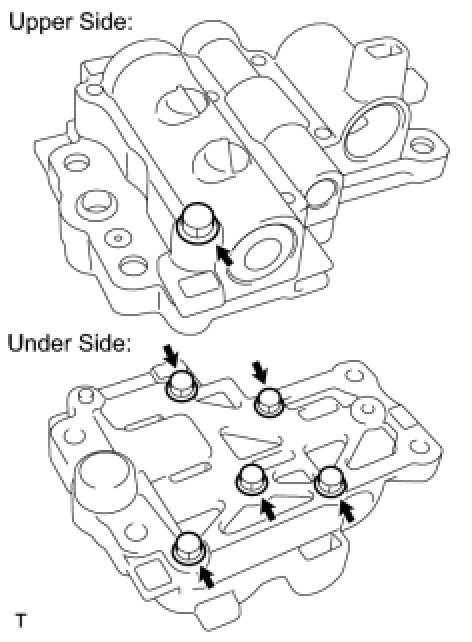 Upper Side:

Under Side:

T