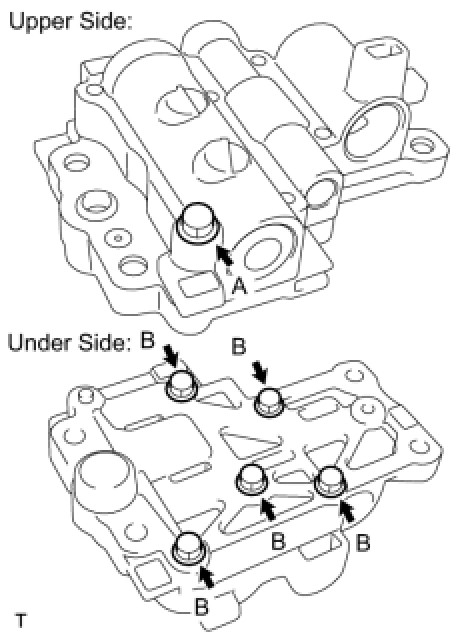 Upper Side:

A

Under Side: B

B

B

B

B

T