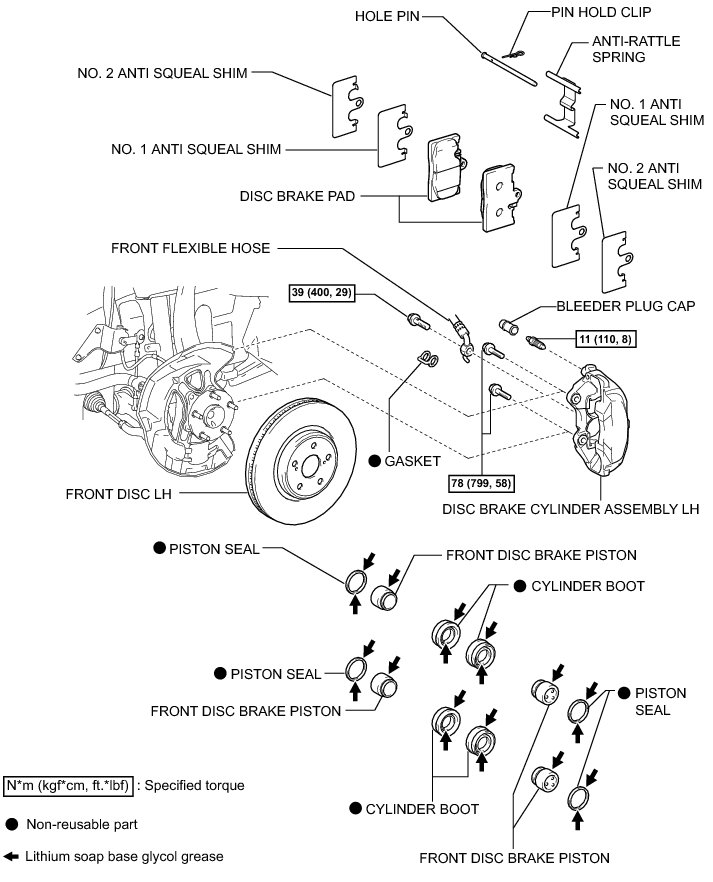 HOLE PIN

PIN HOLD CLIP

ANTI-RATTLE SPRING

NO. 2 ANTI SQUEAL SHIM

NO. 1 ANTI SQUEAL SHIM

NO. 1 ANTI SQUEAL SHIM

NO. 2 ANTI SQUEAL SHIM

DISC BRAKE PAD

FRONT FLEXIBLE HOSE

39 (400, 29)

BLEEDER PLUG CAP

11 (110, 8)

● GASKET

78 (799, 58)

FRONT DISC LH

DISC BRAKE CYLINDER ASSEMBLY LH

● PISTON SEAL

FRONT DISC BRAKE PISTON

● CYLINDER BOOT

● PISTON SEAL

FRONT DISC BRAKE PISTON

● PISTON SEAL

● CYLINDER BOOT

FRONT DISC BRAKE PISTON

N*m (kgf*cm, ft.*lbf) : Specified torque

● Non-reusable part

← Lithium soap base glycol grease