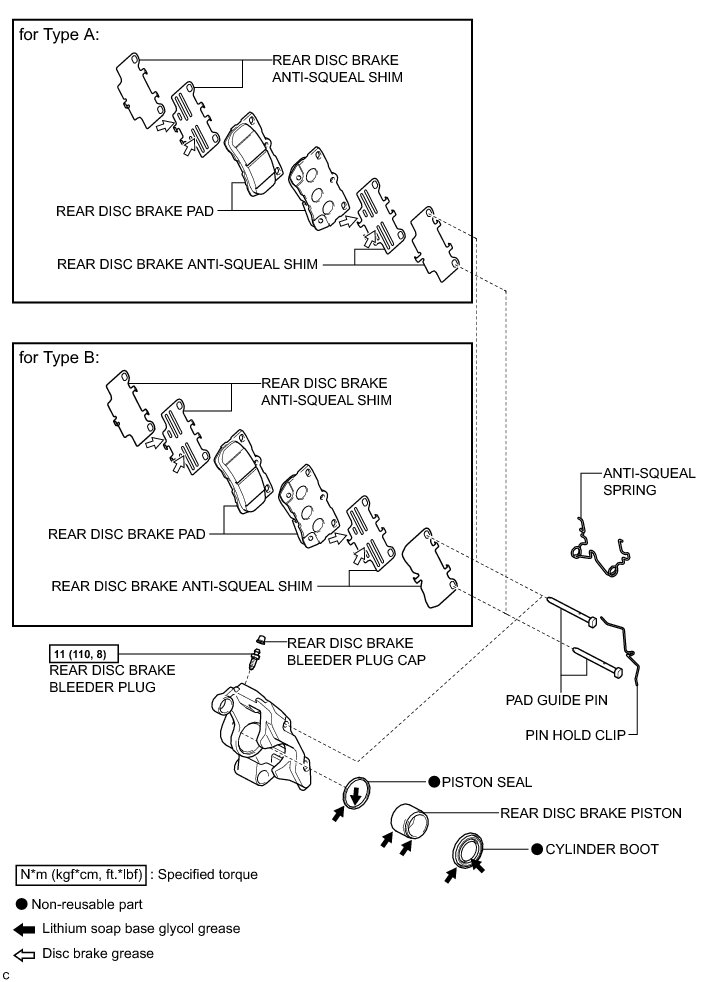 for Type A:

REAR DISC BRAKE ANTI-SQUEAL SHIM

REAR DISC BRAKE PAD

REAR DISC BRAKE ANTI-SQUEAL SHIM

for Type B:

REAR DISC BRAKE ANTI-SQUEAL SHIM

REAR DISC BRAKE PAD

REAR DISC BRAKE ANTI-SQUEAL SHIM

ANTI-SQUEAL SPRING

11 (110, 8)

REAR DISC BRAKE BLEEDER PLUG

REAR DISC BRAKE BLEEDER PLUG CAP

PAD GUIDE PIN

PIN HOLD CLIP

● PISTON SEAL

REAR DISC BRAKE PISTON

● CYLINDER BOOT

N*m (kgf*cm, ft.*lbf) : Specified torque

● Non-reusable part

Lithium soap base glycol grease

Disc brake grease

C