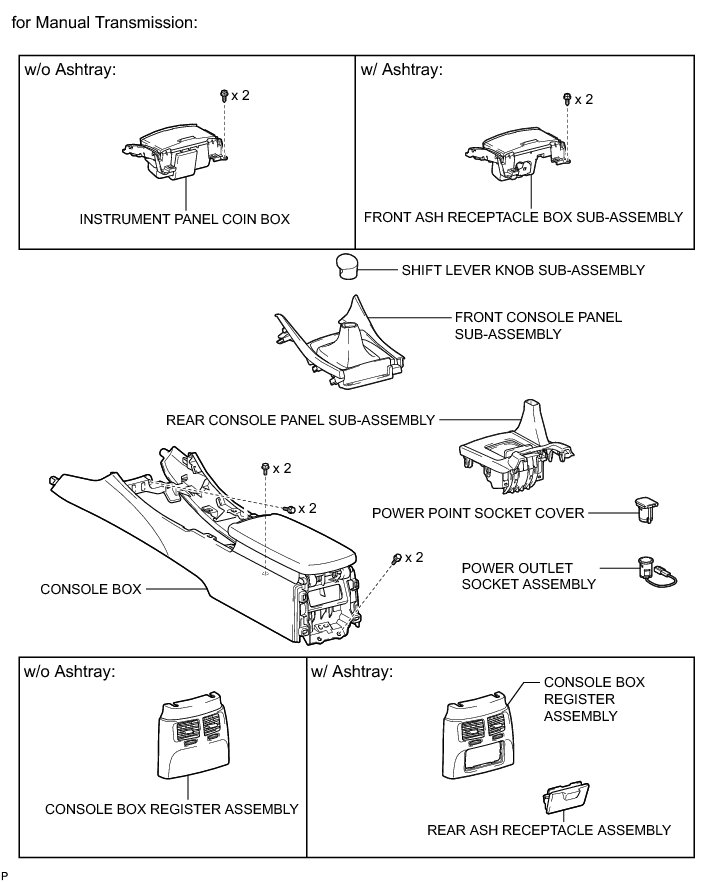 for Manual Transmission:

w/o Ashtray:

x 2

INSTRUMENT PANEL COIN BOX

w/ Ashtray:

x 2

FRONT ASH RECEPTACLE BOX SUB-ASSEMBLY

SHIFT LEVER KNOB SUB-ASSEMBLY

FRONT CONSOLE PANEL SUB-ASSEMBLY

REAR CONSOLE PANEL SUB-ASSEMBLY

x 2

x 2

x 2

POWER POINT SOCKET COVER

POWER OUTLET SOCKET ASSEMBLY

CONSOLE BOX

w/o Ashtray:

CONSOLE BOX REGISTER ASSEMBLY

w/ Ashtray:

CONSOLE BOX REGISTER ASSEMBLY

REAR ASH RECEPTACLE ASSEMBLY

P