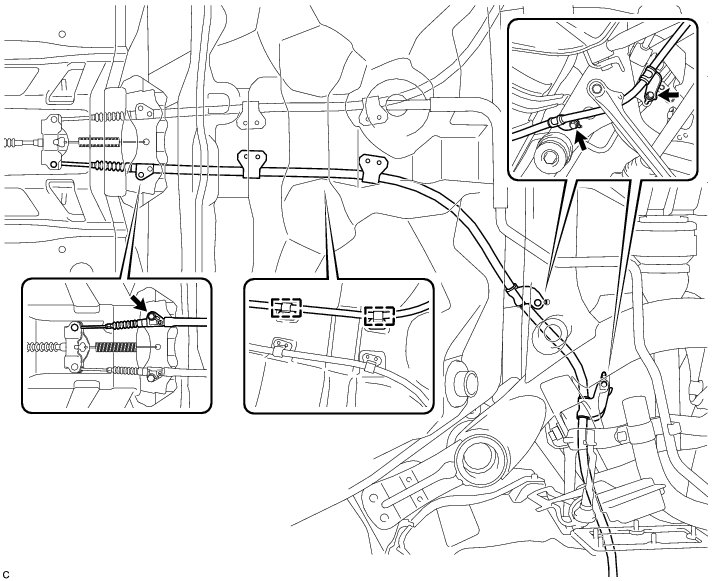 C